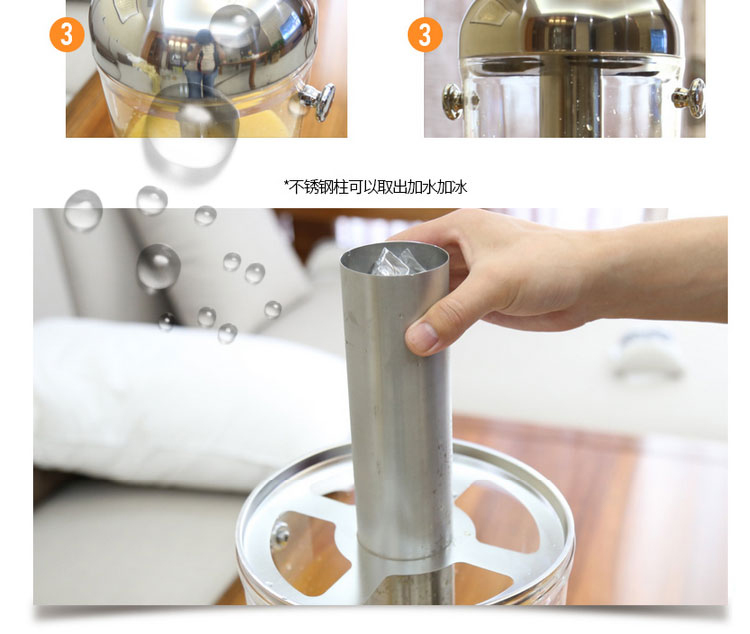 3

3

*不锈钢柱可以取出加水加冰