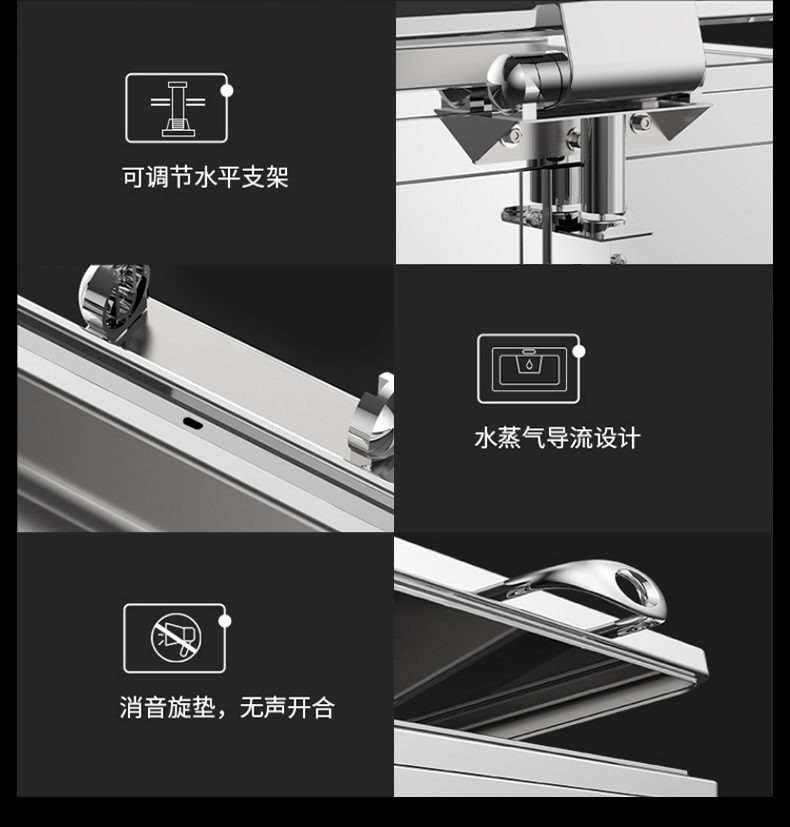 可调节水平支架

水蒸气导流设计

消音旋垫，无声开合