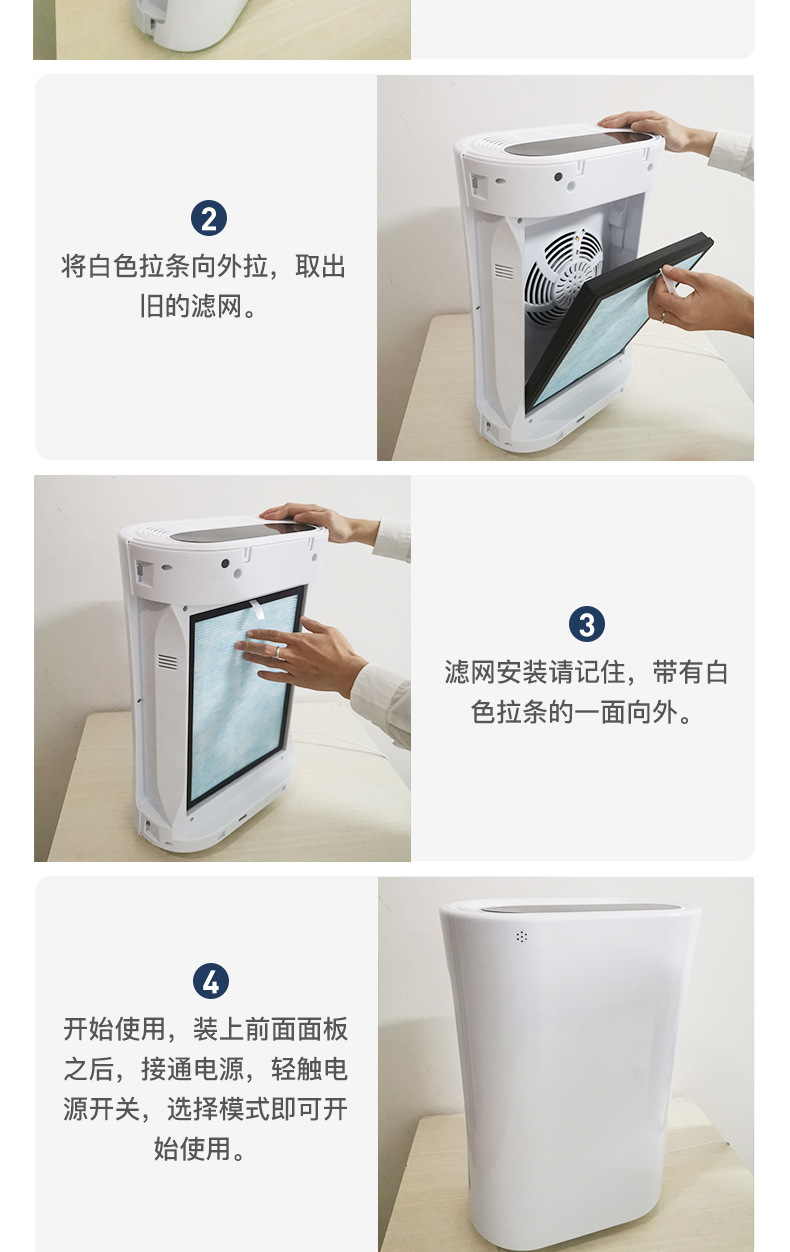 2
将白色拉条向外拉，取出旧的滤网。

3
滤网安装请记住，带有白色拉条的一面向外。

4
开始使用，装上前面面板之后，接通电源，轻触电源开关，选择模式即可开始使用。