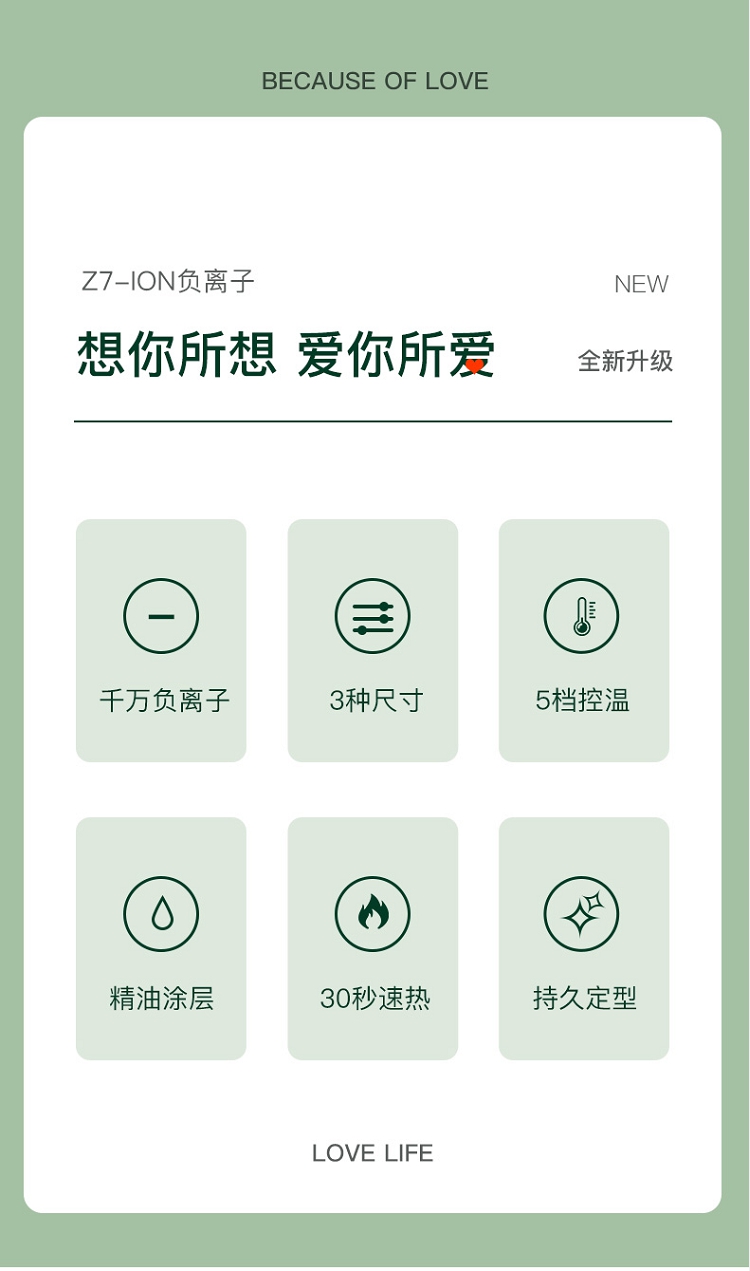 BECAUSE OF LOVE

Z7-ION负离子

NEW

想你所想 爱你所爱

全新升级

千万负离子

3种尺寸

5档控温

精油涂层

30秒速热

持久定型

LOVE LIFE