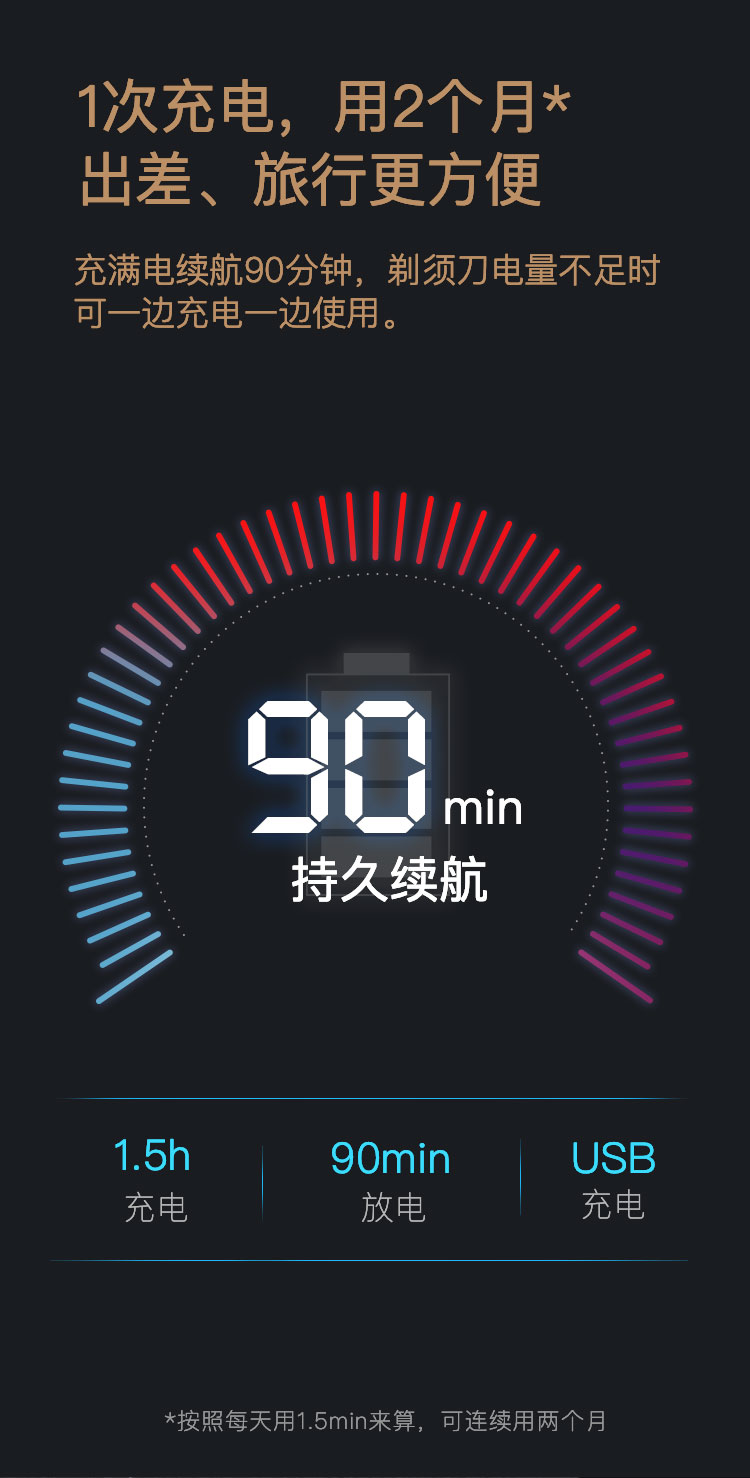 1次充电，用2个月*
出差、旅行更方便

充满电续航90分钟，剃须刀电量不足时可一边充电一边使用。

90min
持久续航

1.5h
充电

90min
放电

USB
充电

*按照每天用1.5min来算，可连续用两个月