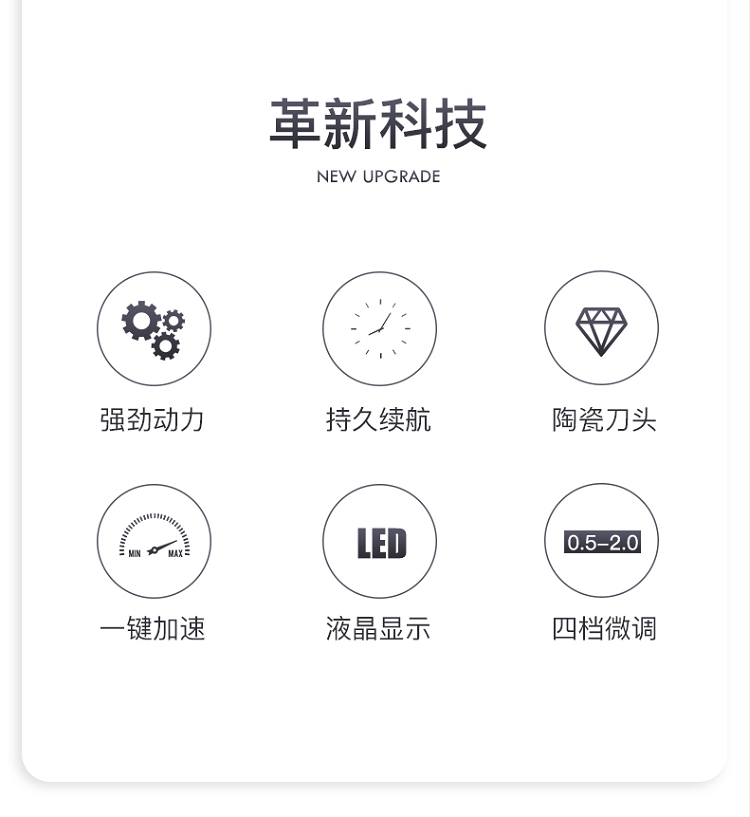 革新科技

NEW UPGRADE

强劲动力

持久续航

陶瓷刀头

MIN MAX

一键加速

LED

液晶显示

0.5–2.0

四档微调