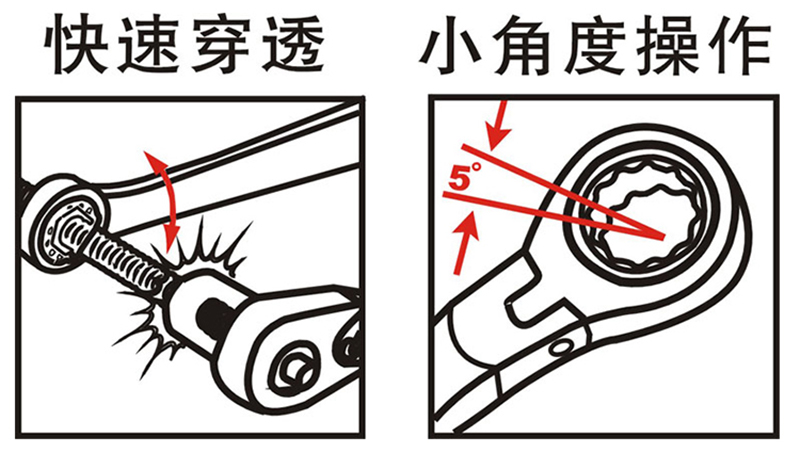 快速穿透

小角度操作

5°