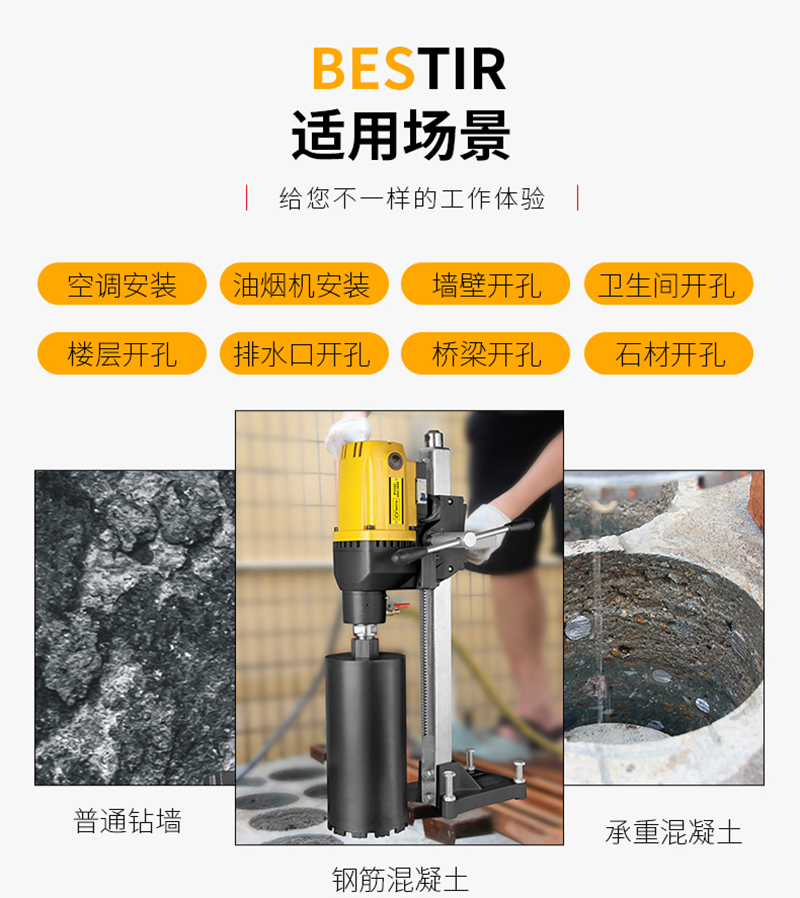 BESTIR
适用场景

给您不一样的工作体验

空调安装 油烟机安装 墙壁开孔 卫生间开孔
楼层开孔 排水口开孔 桥梁开孔 石材开孔

普通钻墙

钢筋混凝土

承重混凝土