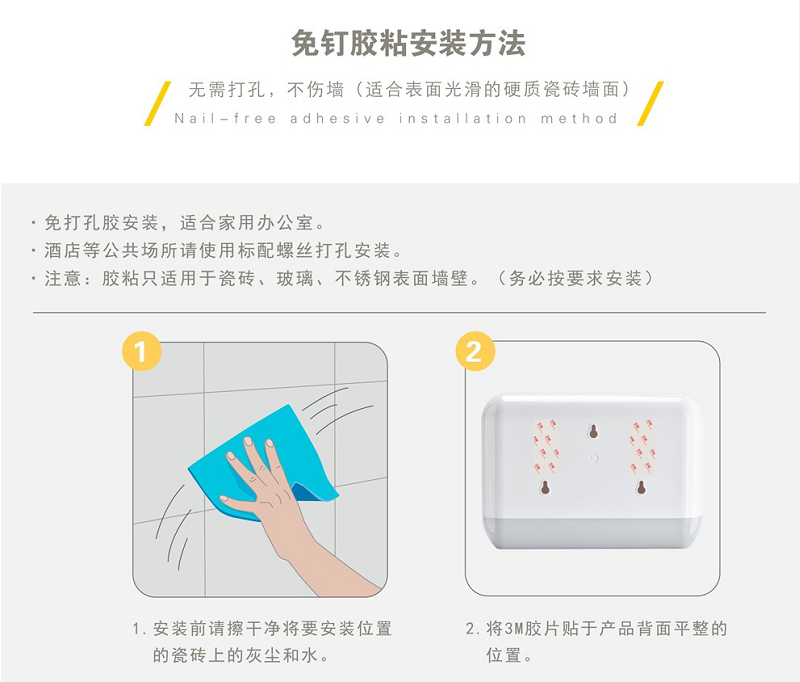 免钉胶粘安装方法

无需打孔，不伤墙（适合表面光滑的硬质瓷砖墙面）
Nail-free adhesive installation method

· 免打孔胶安装，适合家用办公室。
· 酒店等公共场所请使用标配螺丝打孔安装。
· 注意：胶粘只适用于瓷砖、玻璃、不锈钢表面墙壁。（务必按要求安装）

1

2

1. 安装前请擦干净将要安装位置的瓷砖上的灰尘和水。

2. 将3M胶片贴于产品背面平整的位置。