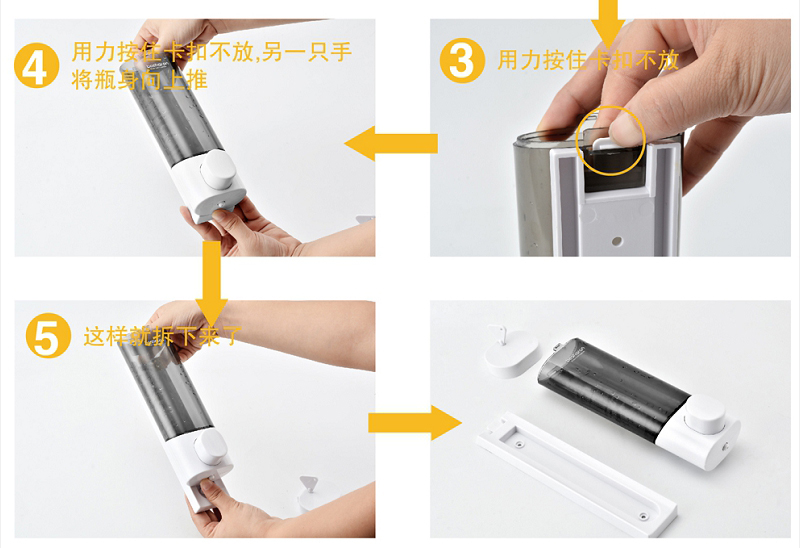 4 用力按住卡扣不放,另一只手将瓶身向上推

3 用力按住卡扣不放

5 这样就拆下来了