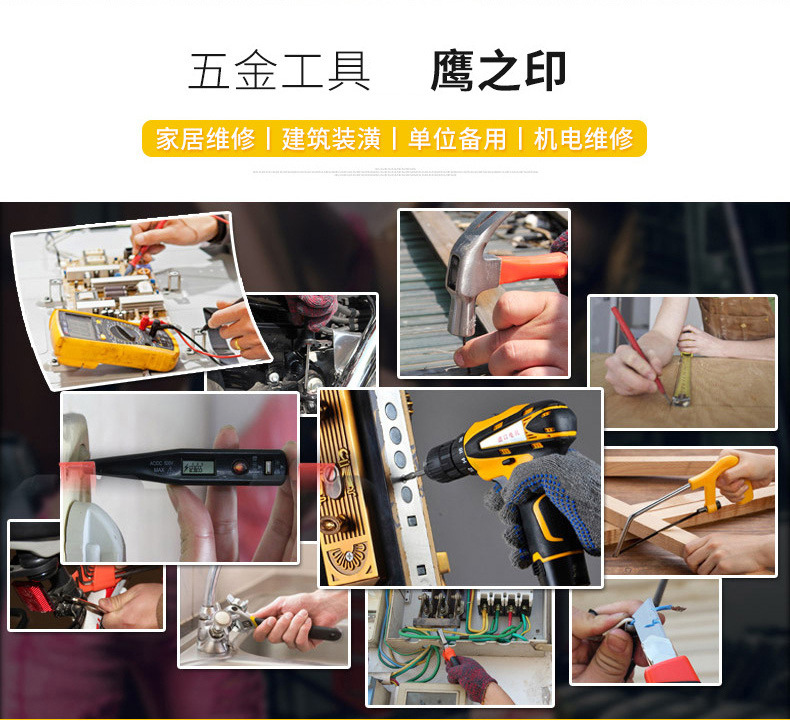 五金工具 鹰之印

家居维修 | 建筑装潢 | 单位备用 | 机电维修

AC/DC 500V MAX