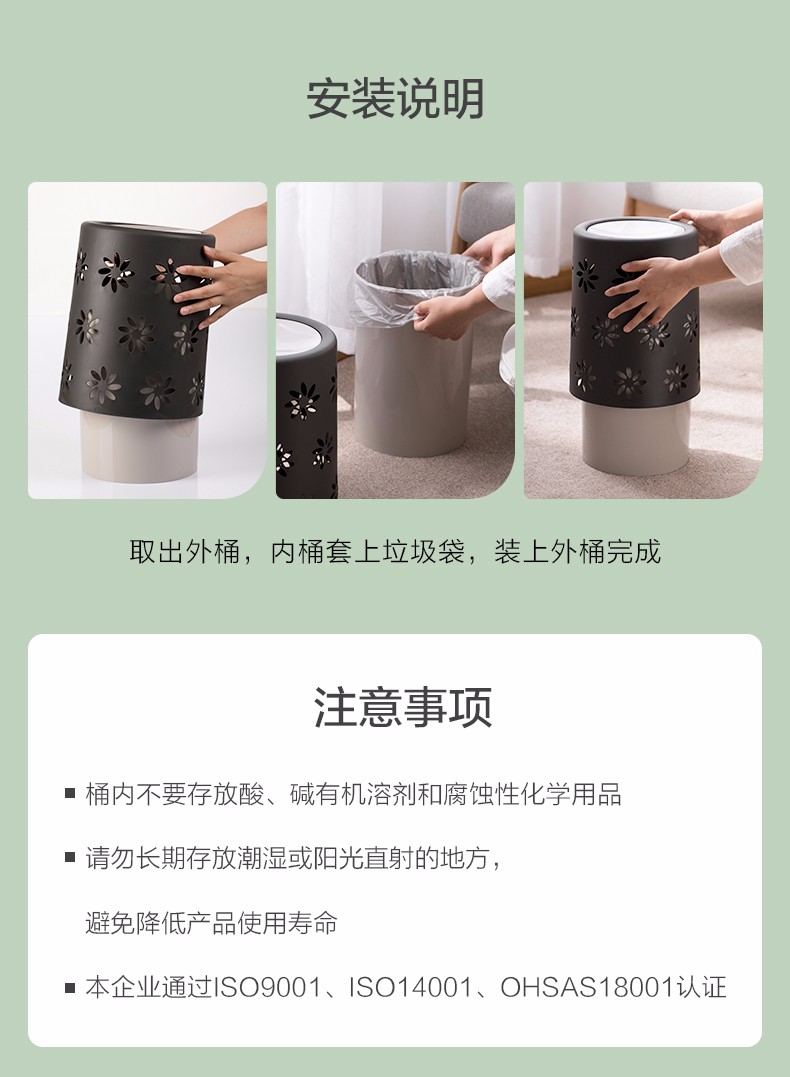 安装说明

取出外桶，内桶套上垃圾袋，装上外桶完成

注意事项

■ 桶内不要存放酸、碱有机溶剂和腐蚀性化学用品

■ 请勿长期存放潮湿或阳光直射的地方，

避免降低产品使用寿命

■ 本企业通过ISO9001、ISO14001、OHSAS18001认证