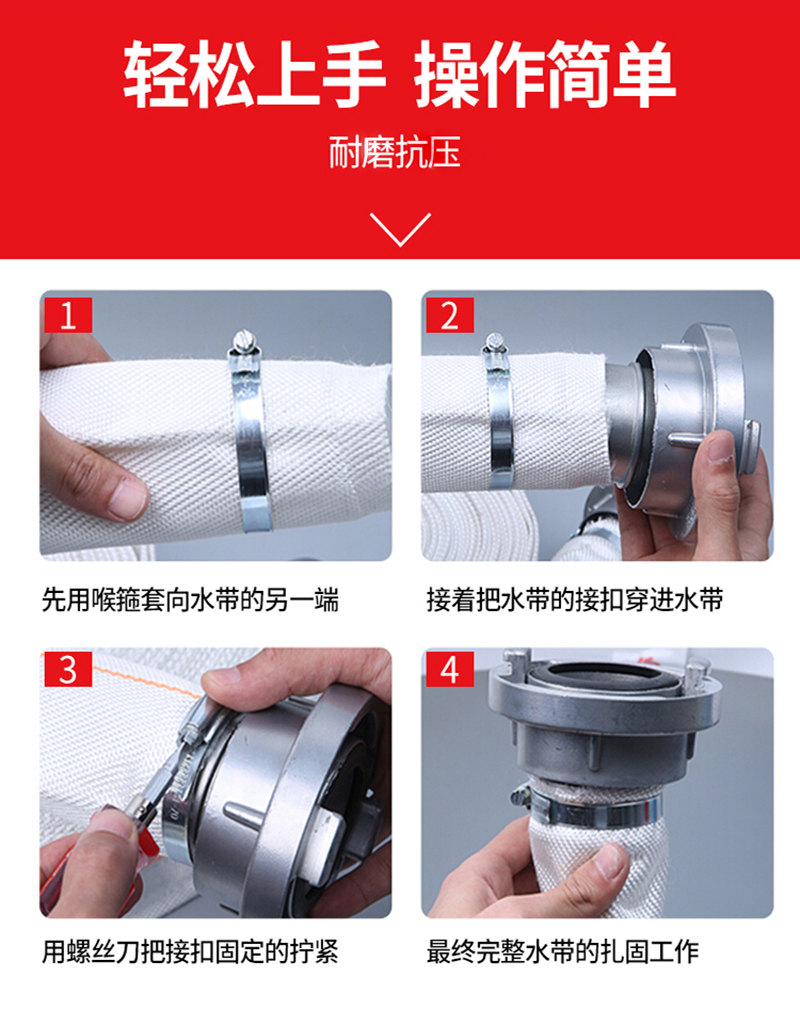 轻松上手 操作简单

耐磨抗压

1

先用喉箍套向水带的另一端

2

接着把水带的接扣穿进水带

3

用螺丝刀把接扣固定的拧紧

4

最终完整水带的扎固工作