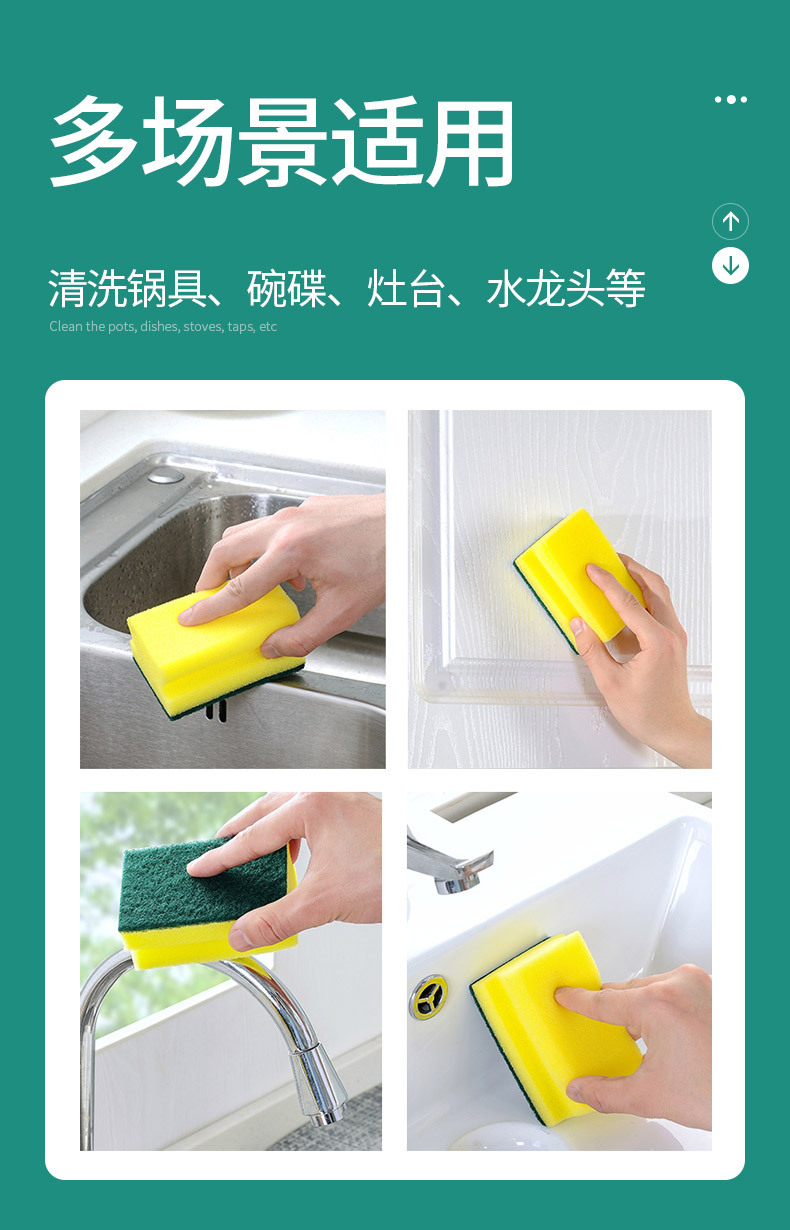 多场景适用

清洗锅具、碗碟、灶台、水龙头等

Clean the pots, dishes, stoves, taps, etc