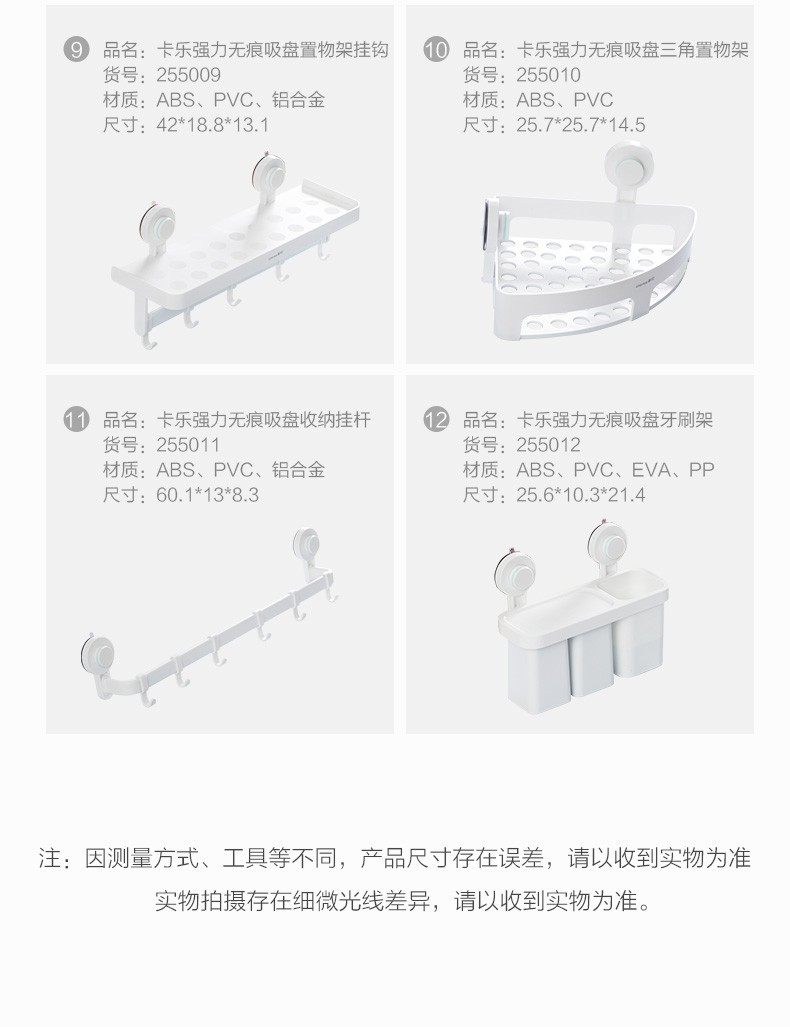 9 品名：卡乐强力无痕吸盘置物架挂钩
货号：255009
材质：ABS、PVC、铝合金
尺寸：42*18.8*13.1

10 品名：卡乐强力无痕吸盘三角置物架
货号：255010
材质：ABS、PVC
尺寸：25.7*25.7*14.5

11 品名：卡乐强力无痕吸盘收纳挂杆
货号：255011
材质：ABS、PVC、铝合金
尺寸：60.1*13*8.3

12 品名：卡乐强力无痕吸盘牙刷架
货号：255012
材质：ABS、PVC、EVA、PP
尺寸：25.6*10.3*21.4

注：因测量方式、工具等不同，产品尺寸存在误差，请以收到实物为准
实物拍摄存在细微光线差异，请以收到实物为准。