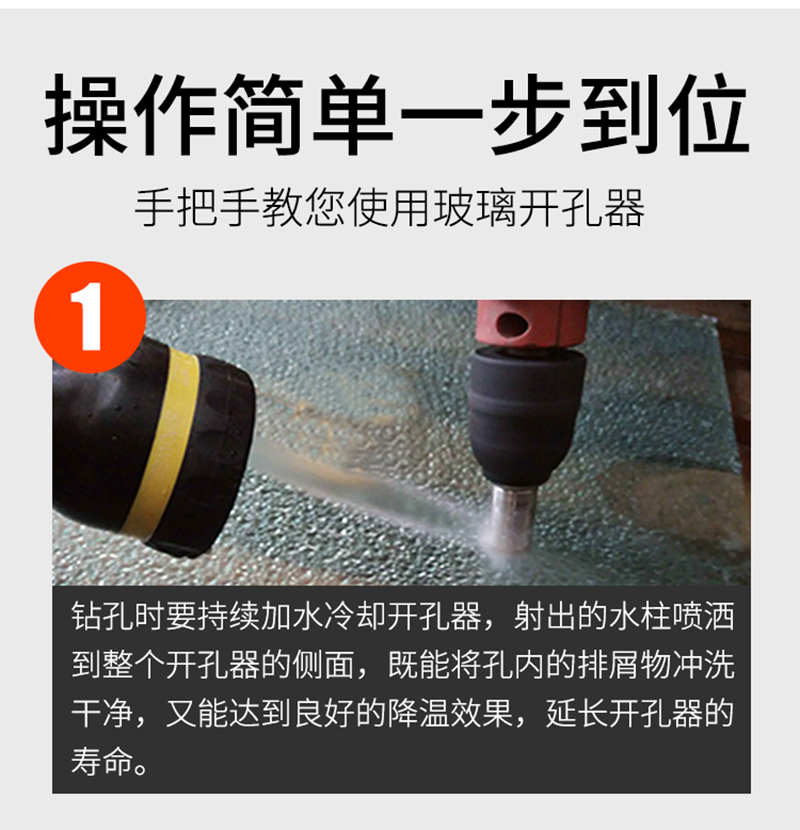 操作简单一步到位

手把手教您使用玻璃开孔器

1

钻孔时要持续加水冷却开孔器，射出的水柱喷洒到整个开孔器的侧面，既能将孔内的排屑物冲洗干净，又能达到良好的降温效果，延长开孔器的寿命。