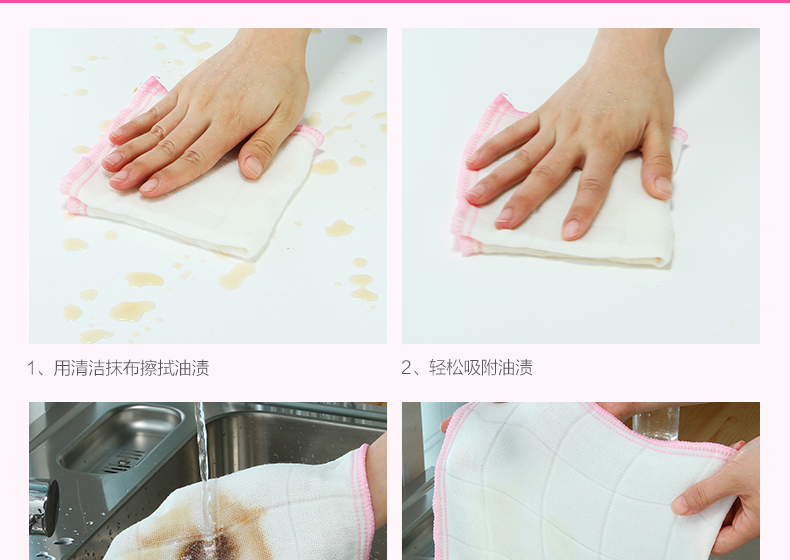 1、用清洁抹布擦拭油渍

2、轻松吸附油渍