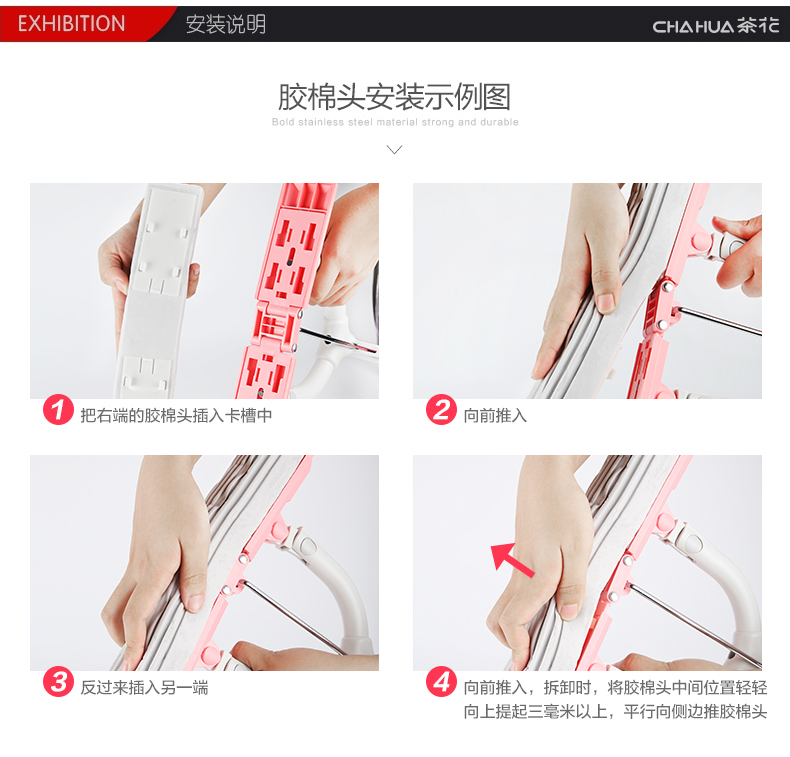 EXHIBITION 安装说明

CHAHUA 茶花

胶棉头安装示例图

Bold stainless steel material strong and durable

1 把右端的胶棉头插入卡槽中

2 向前推入

3 反过来插入另一端

4 向前推入，拆卸时，将胶棉头中间位置轻轻向上提起三毫米以上，平行向侧边推胶棉头