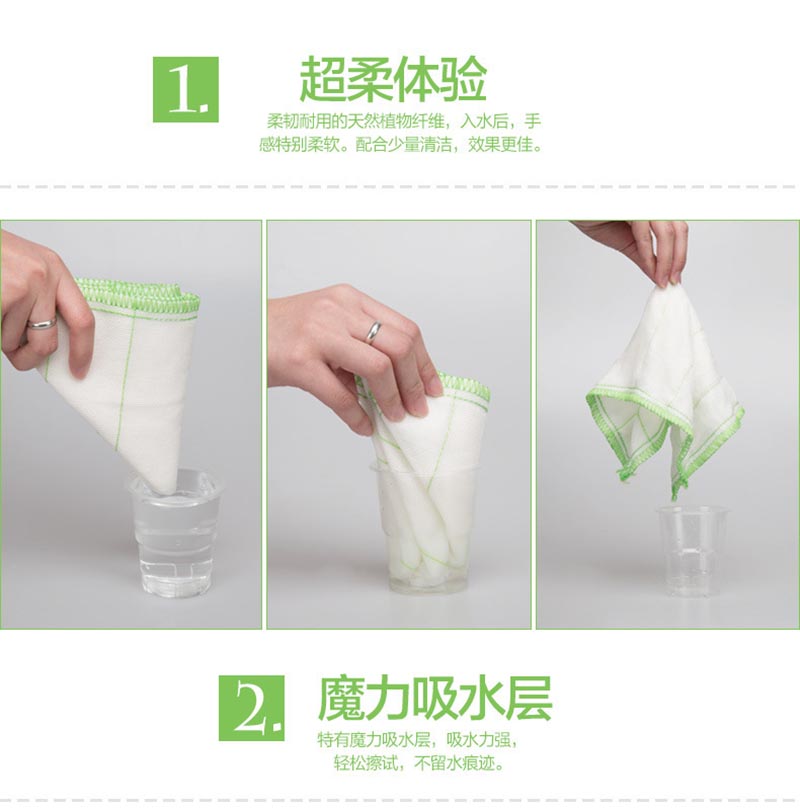 1.

超柔体验

柔韧耐用的天然植物纤维，入水后，手感特别柔软。配合少量清洁，效果更佳。

2.

魔力吸水层

特有魔力吸水层，吸水力强，轻松擦试，不留水痕迹。