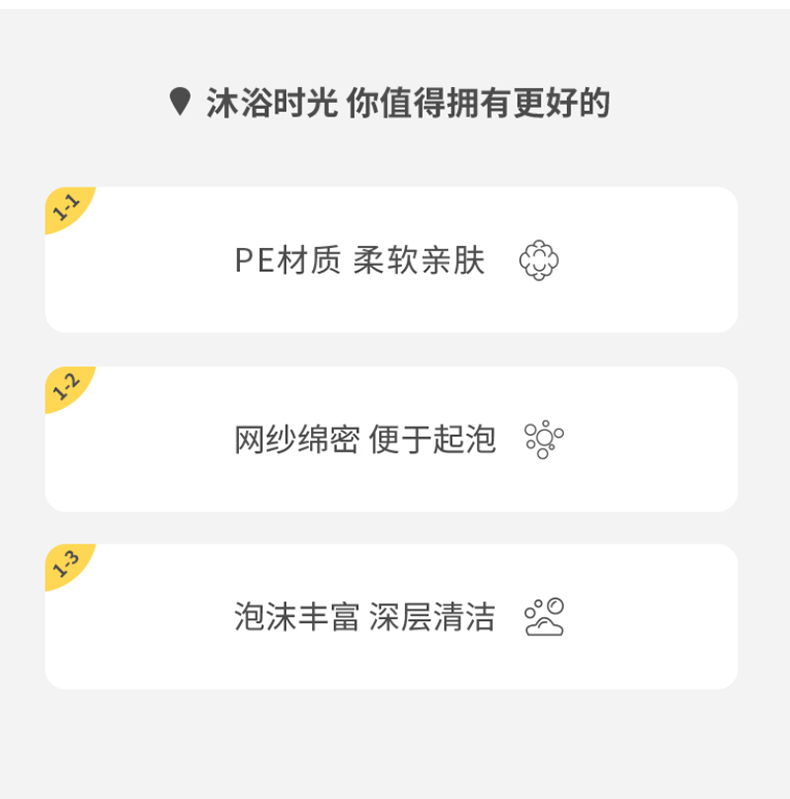 沐浴时光 你值得拥有更好的

1-1

PE材质 柔软亲肤

1-2

网纱绵密 便于起泡

1-3

泡沫丰富 深层清洁