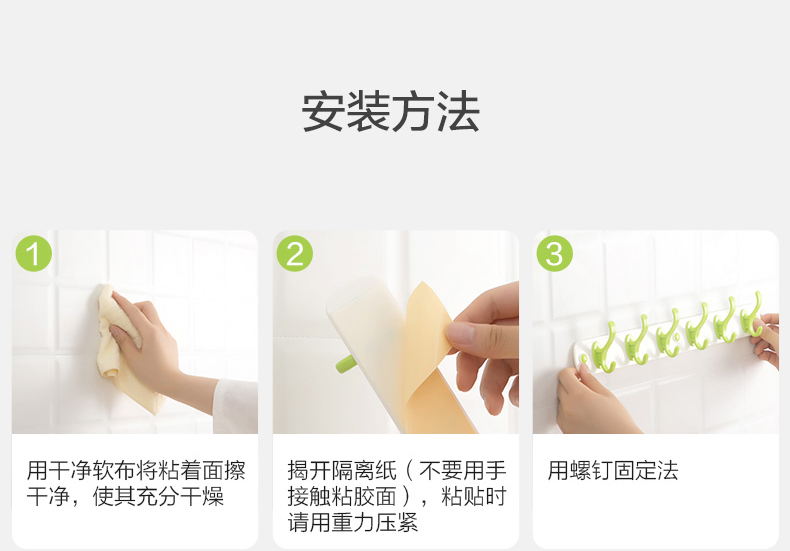 安装方法

1

用干净软布将粘着面擦干净，使其充分干燥

2

揭开隔离纸（不要用手接触粘胶面），粘贴时请用重力压紧

3

用螺钉固定法