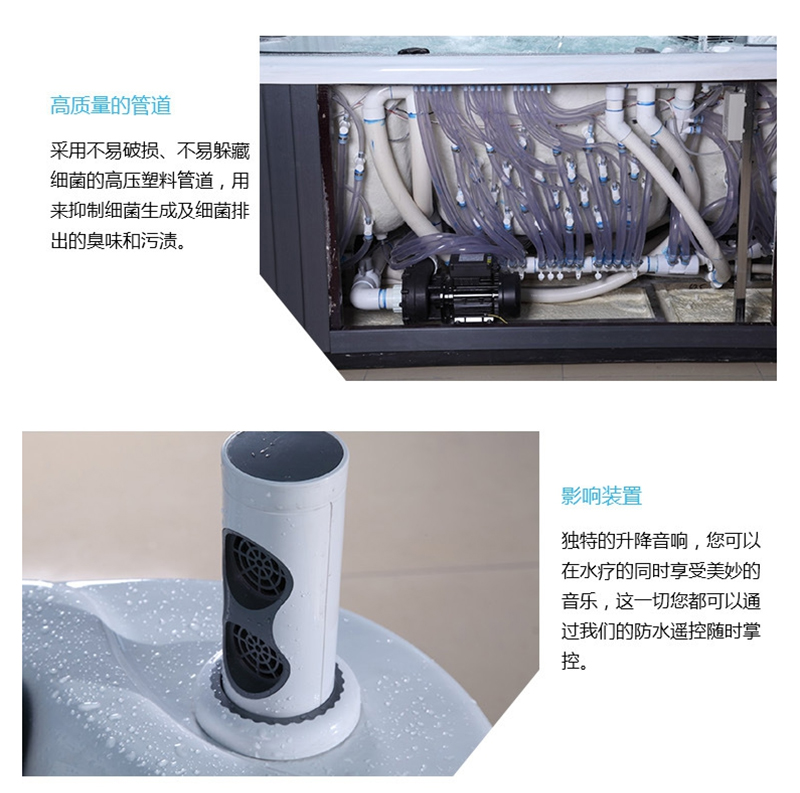 高质量的管道

采用不易破损、不易躲藏细菌的高压塑料管道，用来抑制细菌生成及细菌排出的臭味和污渍。

影响装置

独特的升降音响，您可以在水疗的同时享受美妙的音乐，这一切您都可以通过我们的防水遥控随时掌控。