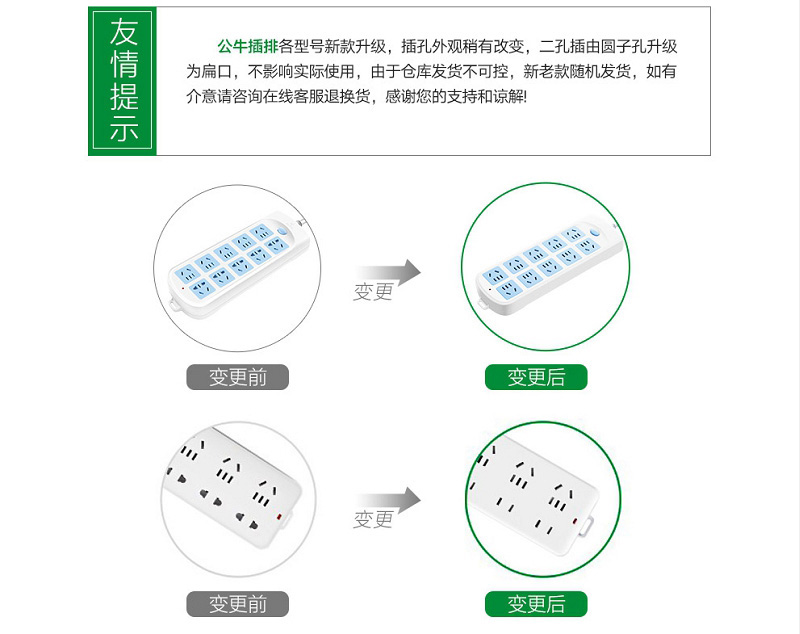 友情提示

公牛插排各型号新款升级，插孔外观稍有改变，二孔插由圆子孔升级为扁口，不影响实际使用，由于仓库发货不可控，新老款随机发货，如有介意请咨询在线客服退换货，感谢您的支持和谅解!

变更

变更前

变更后

变更

变更前

变更后