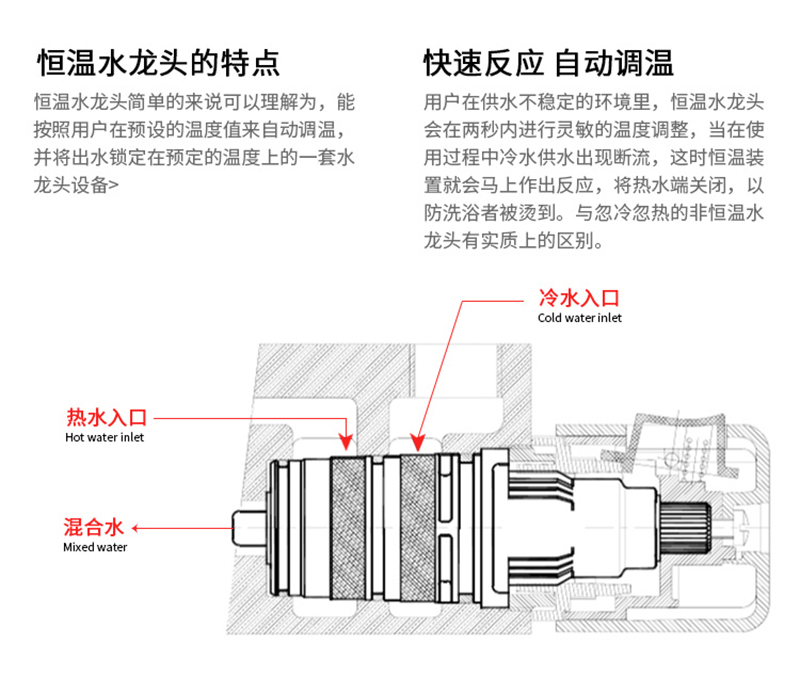 恒温水龙头的特点

恒温水龙头简单的来说可以理解为，能按照用户在预设的温度值来自动调温，并将出水锁定在预定的温度上的一套水龙头设备>

快速反应 自动调温

用户在供水不稳定的环境里，恒温水龙头会在两秒内进行灵敏的温度调整，当在使用过程中冷水供水出现断流，这时恒温装置就会马上作出反应，将热水端关闭，以防洗浴者被烫到。与忽冷忽热的非恒温水龙头有实质上的区别。

冷水入口
Cold water inlet

热水入口
Hot water inlet

混合水
Mixed water