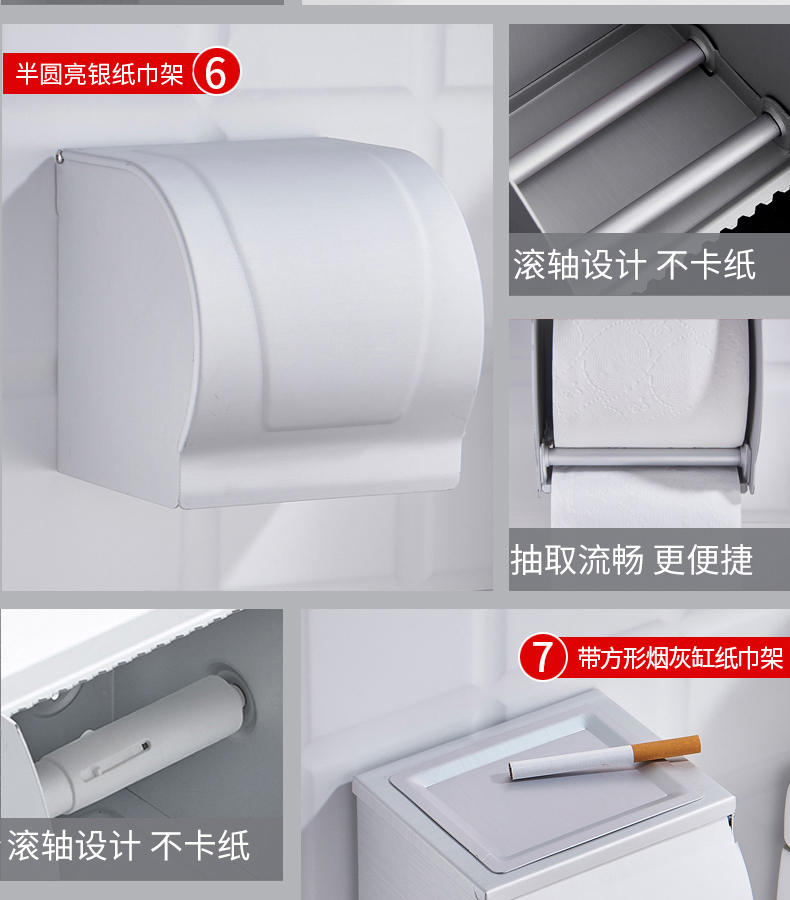 半圆亮银纸巾架 6

滚轴设计 不卡纸

抽取流畅 更便捷

滚轴设计 不卡纸

7 带方形烟灰缸纸巾架