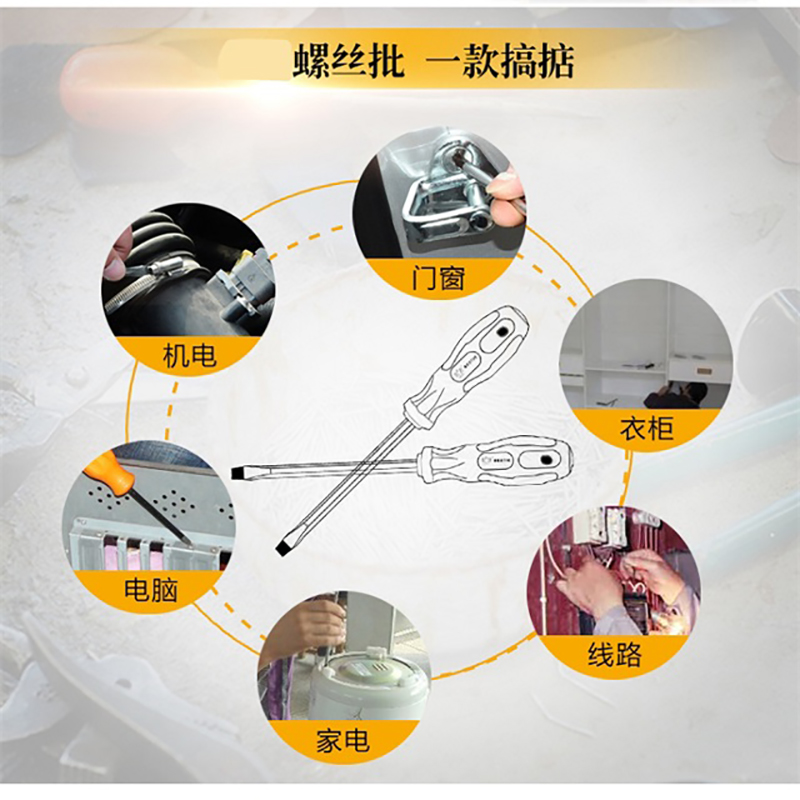 螺丝批 一款搞掂

门窗

机电

衣柜

电脑

线路

家电