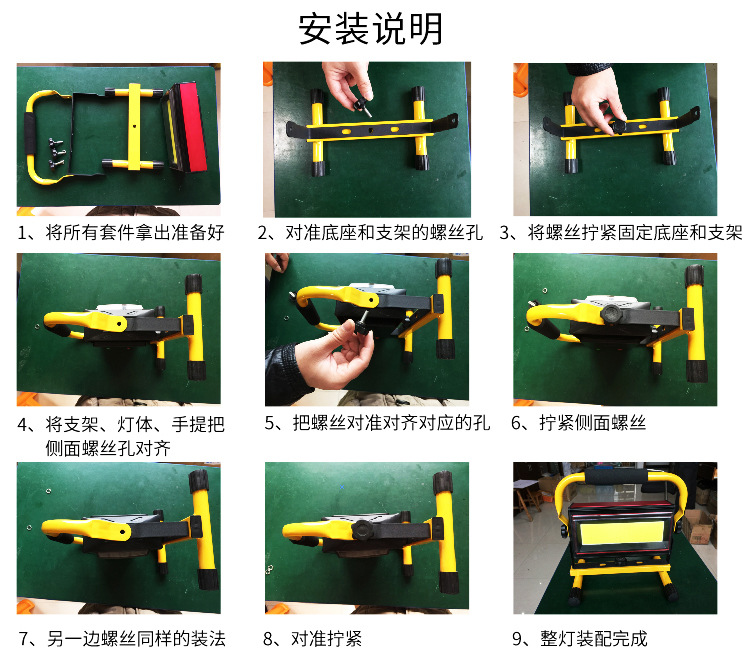 安装说明

1、将所有套件拿出准备好

2、对准底座和支架的螺丝孔

3、将螺丝拧紧固定底座和支架

4、将支架、灯体、手提把侧面螺丝孔对齐

5、把螺丝对准对齐对应的孔

6、拧紧侧面螺丝

7、另一边螺丝同样的装法

8、对准拧紧

9、整灯装配完成