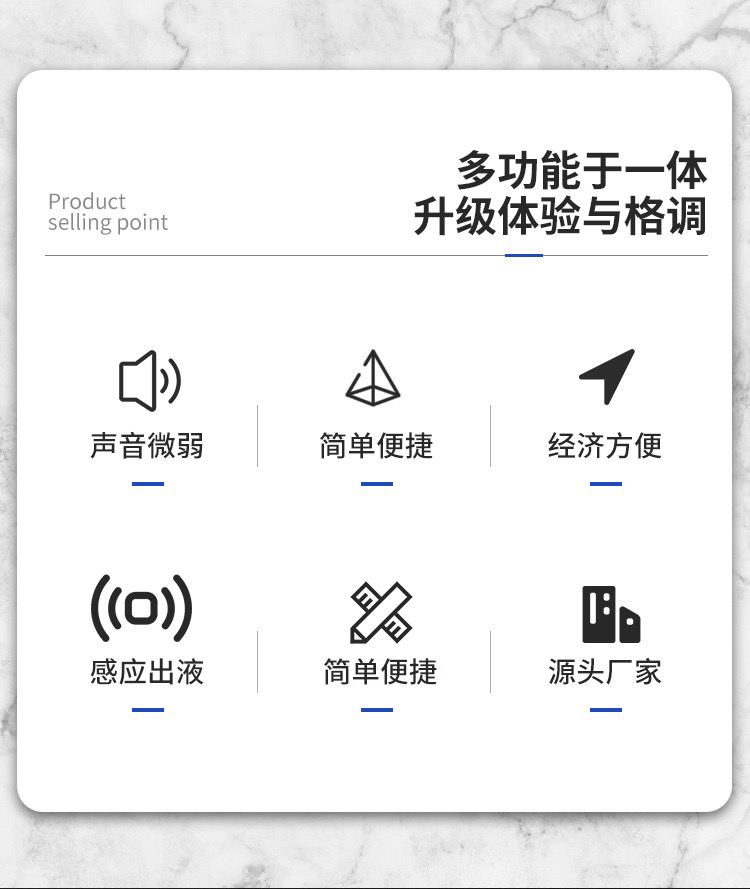 Product
selling point

多功能于一体
升级体验与格调

声音微弱

简单便捷

经济方便

感应出液

简单便捷

源头厂家