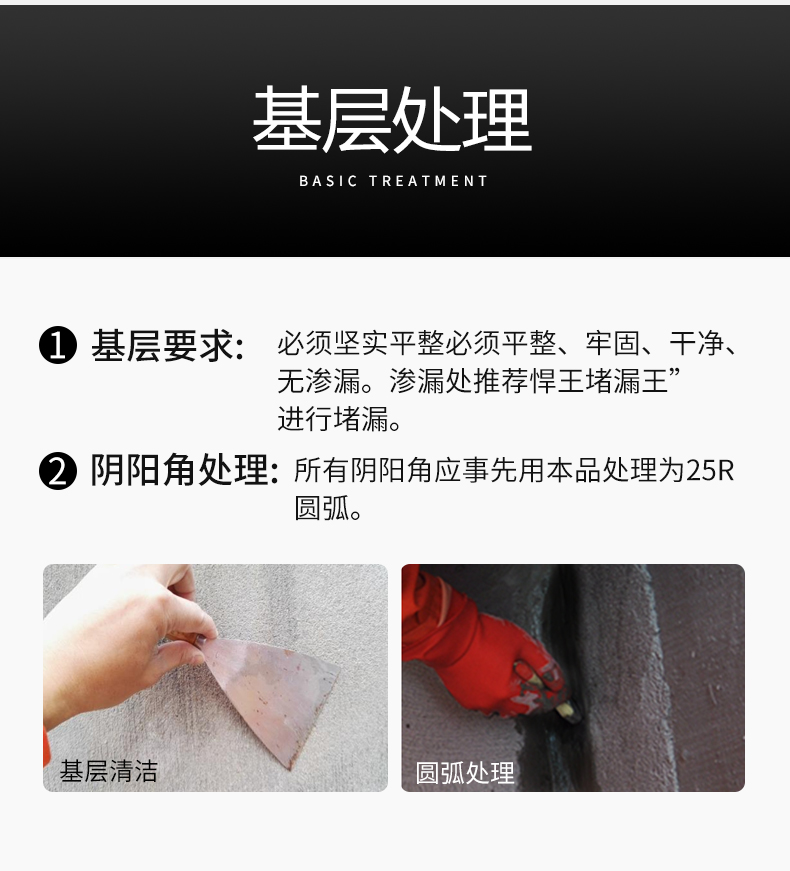 基层处理
BASIC TREATMENT

❶ 基层要求: 必须坚实平整必须平整、牢固、干净、无渗漏。渗漏处推荐悍王堵漏王”进行堵漏。

❷ 阴阳角处理: 所有阴阳角应事先用本品处理为25R圆弧。

基层清洁

圆弧处理