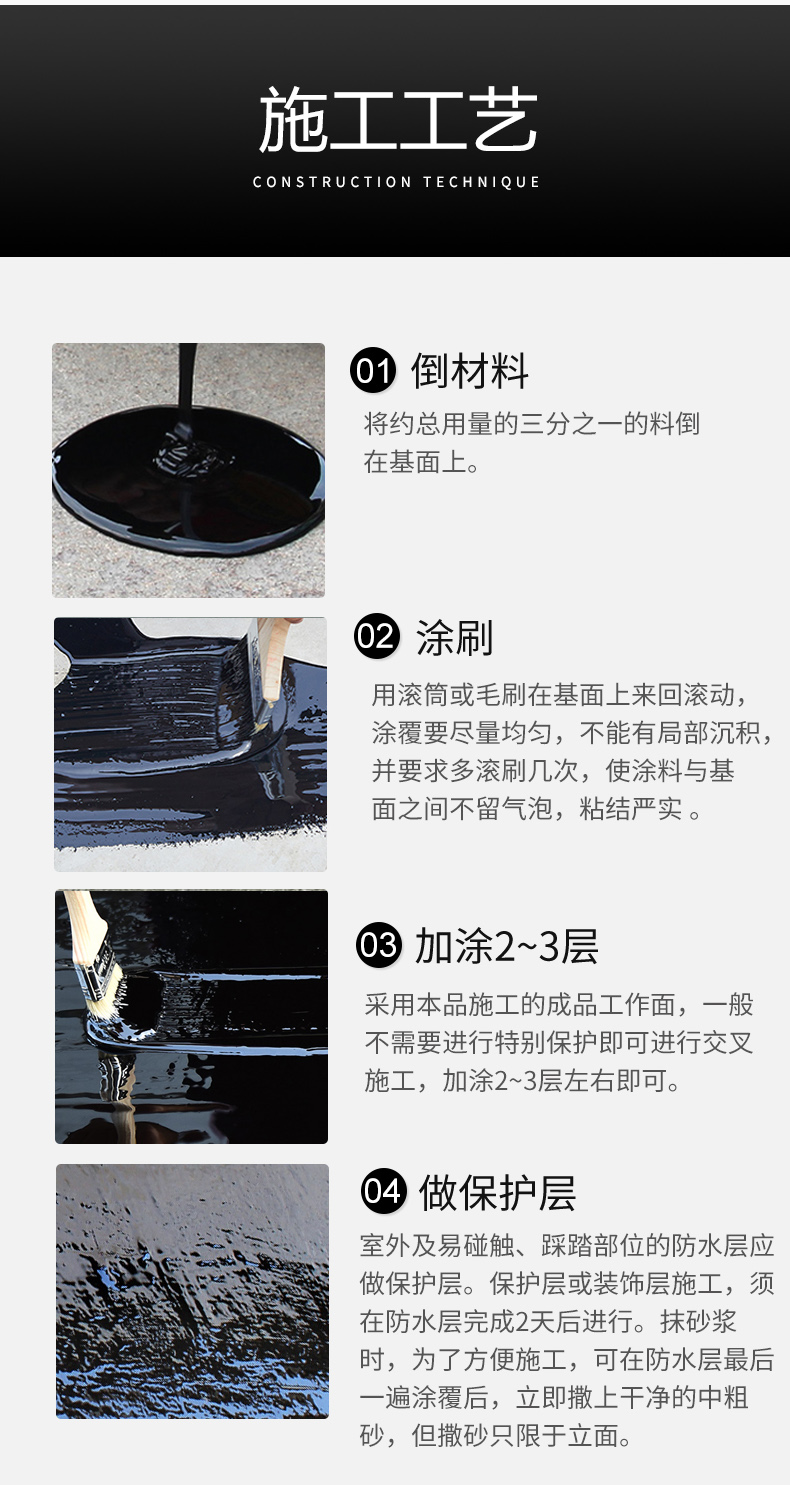 施工工艺
CONSTRUCTION TECHNIQUE

01 倒材料
将约总用量的三分之一的料倒在基面上。

02 涂刷
用滚筒或毛刷在基面上来回滚动，涂覆要尽量均匀，不能有局部沉积，并要求多滚刷几次，使涂料与基面之间不留气泡，粘结严实 。

03 加涂2~3层
采用本品施工的成品工作面，一般不需要进行特别保护即可进行交叉施工，加涂2~3层左右即可。

04 做保护层
室外及易碰触、踩踏部位的防水层应做保护层。保护层或装饰层施工，须在防水层完成2天后进行。抹砂浆时，为了方便施工，可在防水层最后一遍涂覆后，立即撒上干净的中粗砂，但撒砂只限于立面。