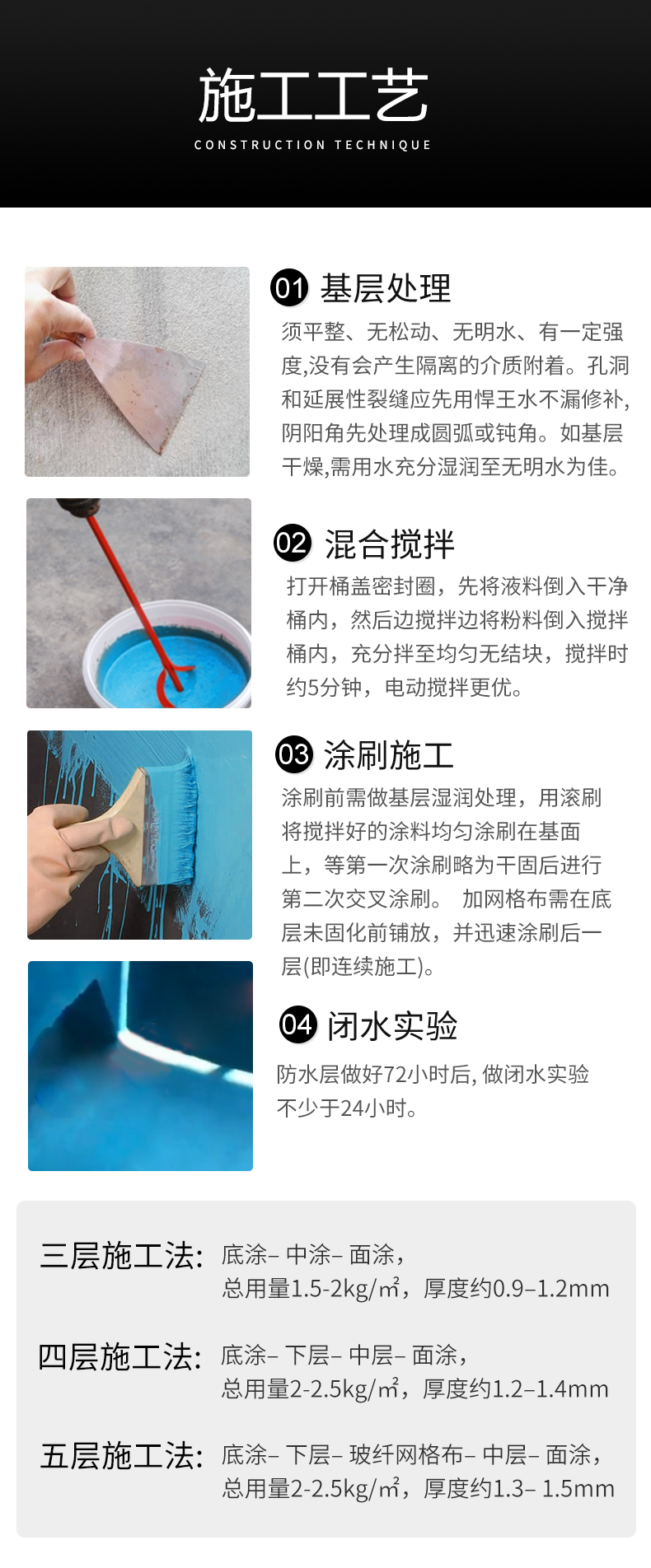 施工工艺
CONSTRUCTION TECHNIQUE

01 基层处理
须平整、无松动、无明水、有一定强度,没有会产生隔离的介质附着。孔洞和延展性裂缝应先用悍王水不漏修补,阴阳角先处理成圆弧或钝角。如基层干燥,需用水充分湿润至无明水为佳。

02 混合搅拌
打开桶盖密封圈，先将液料倒入干净桶内，然后边搅拌边将粉料倒入搅拌桶内，充分拌至均匀无结块，搅拌时约5分钟，电动搅拌更优。

03 涂刷施工
涂刷前需做基层湿润处理，用滚刷将搅拌好的涂料均匀涂刷在基面上，等第一次涂刷略为干固后进行第二次交叉涂刷。 加网格布需在底层未固化前铺放，并迅速涂刷后一层(即连续施工)。

04 闭水实验
防水层做好72小时后, 做闭水实验不少于24小时。

三层施工法: 底涂– 中涂– 面涂，
总用量1.5-2kg/㎡，厚度约0.9–1.2mm

四层施工法: 底涂– 下层– 中层– 面涂，
总用量2-2.5kg/㎡，厚度约1.2–1.4mm

五层施工法: 底涂– 下层– 玻纤网格布– 中层– 面涂，
总用量2-2.5kg/㎡，厚度约1.3– 1.5mm