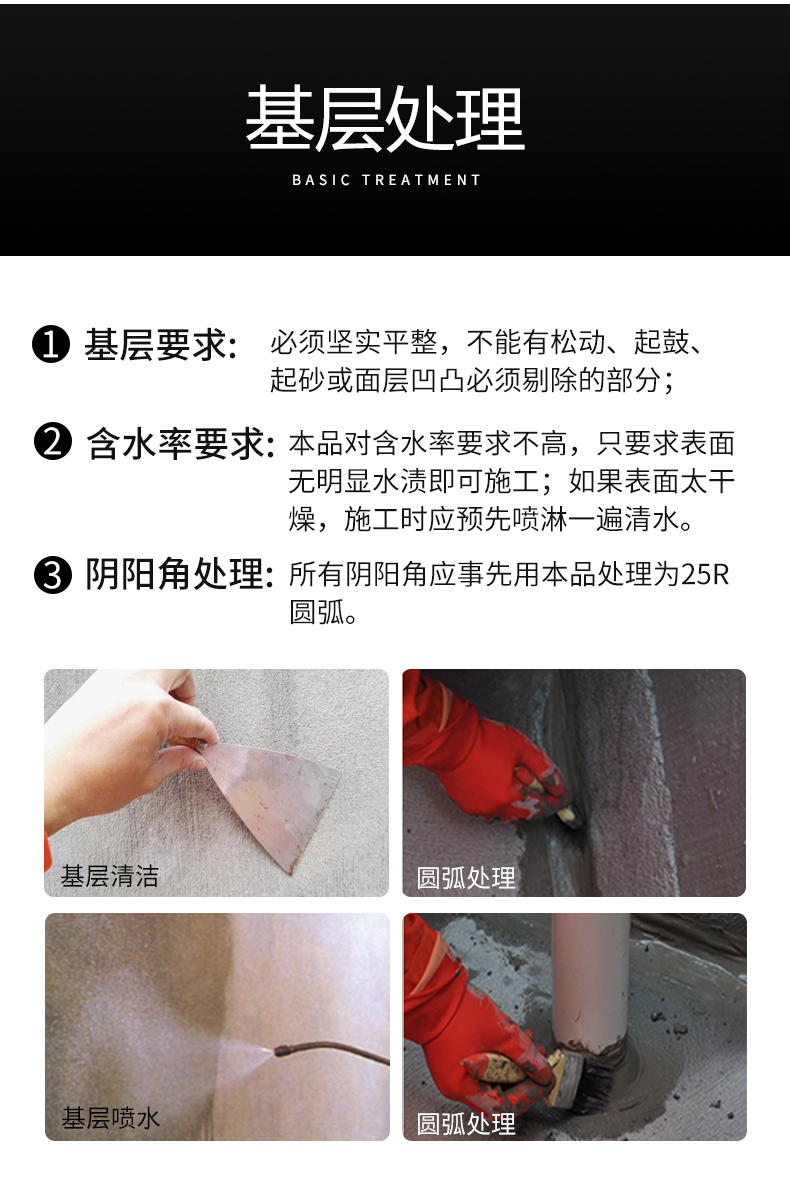 基层处理
BASIC TREATMENT

❶ 基层要求: 必须坚实平整，不能有松动、起鼓、起砂或面层凹凸必须剔除的部分；

❷ 含水率要求: 本品对含水率要求不高，只要求表面无明显水渍即可施工；如果表面太干燥，施工时应预先喷淋一遍清水。

❸ 阴阳角处理: 所有阴阳角应事先用本品处理为25R圆弧。

基层清洁

圆弧处理

基层喷水

圆弧处理