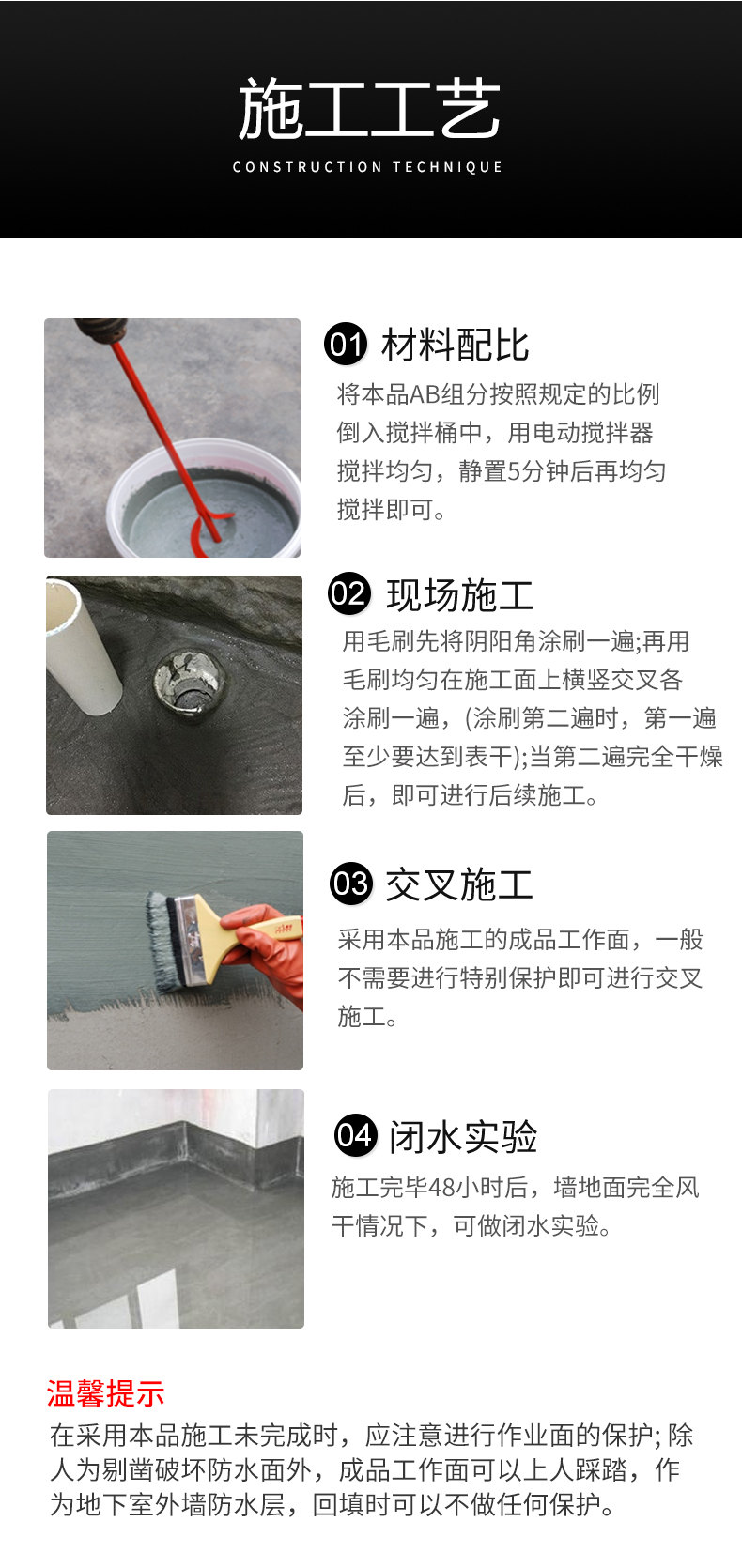 施工工艺
CONSTRUCTION TECHNIQUE

01 材料配比
将本品AB组分按照规定的比例倒入搅拌桶中，用电动搅拌器搅拌均匀，静置5分钟后再均匀搅拌即可。

02 现场施工
用毛刷先将阴阳角涂刷一遍;再用毛刷均匀在施工面上横竖交叉各涂刷一遍，(涂刷第二遍时，第一遍至少要达到表干);当第二遍完全干燥后，即可进行后续施工。

03 交叉施工
采用本品施工的成品工作面，一般不需要进行特别保护即可进行交叉施工。

04 闭水实验
施工完毕48小时后，墙地面完全风干情况下，可做闭水实验。

温馨提示
在采用本品施工未完成时，应注意进行作业面的保护; 除人为剔凿破坏防水面外，成品工作面可以上人踩踏，作为地下室外墙防水层，回填时可以不做任何保护。