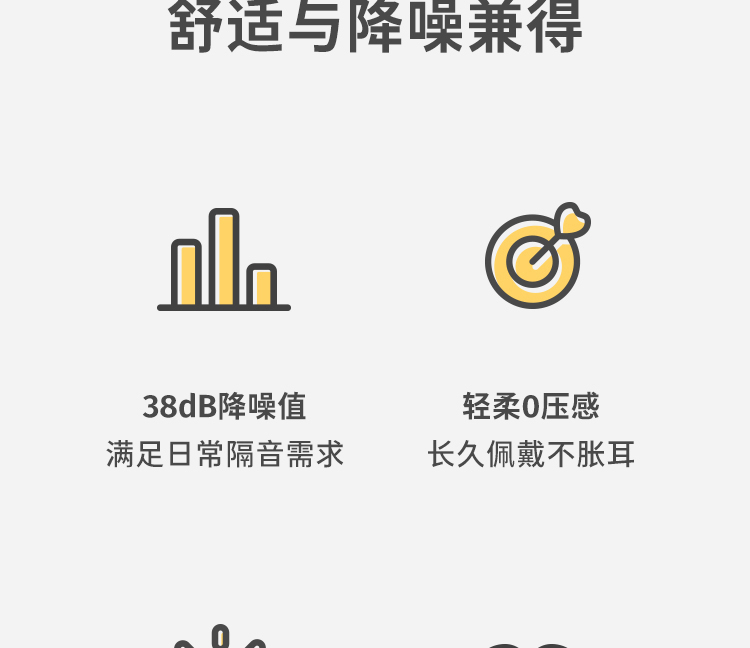 舒适与降噪兼得

38dB降噪值
满足日常隔音需求

轻柔0压感
长久佩戴不胀耳