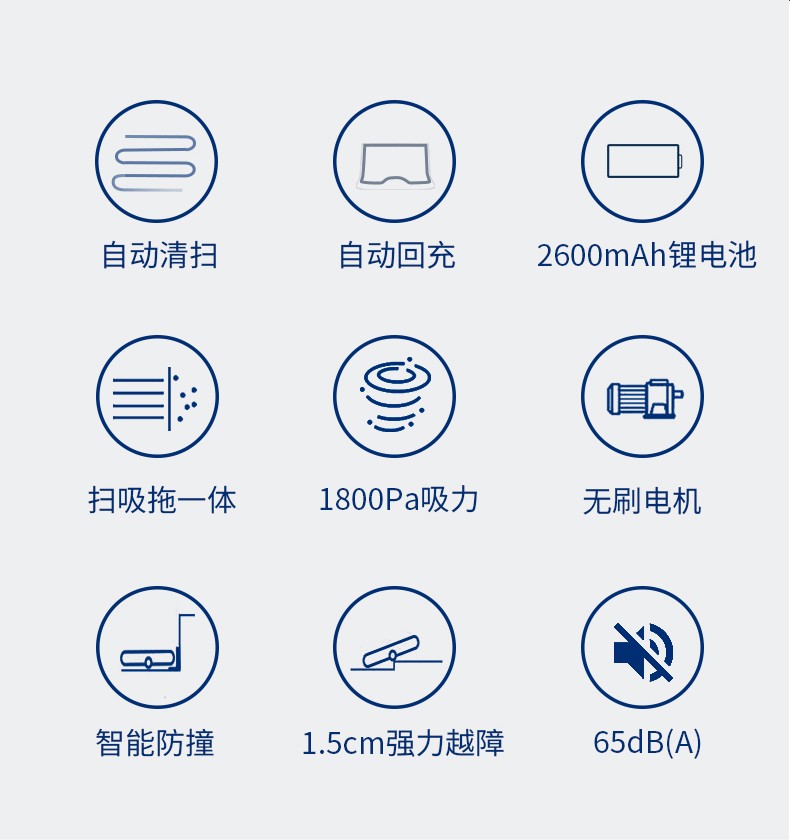 自动清扫

自动回充

2600mAh锂电池

扫吸拖一体

1800Pa吸力

无刷电机

智能防撞

1.5cm强力越障

65dB(A)