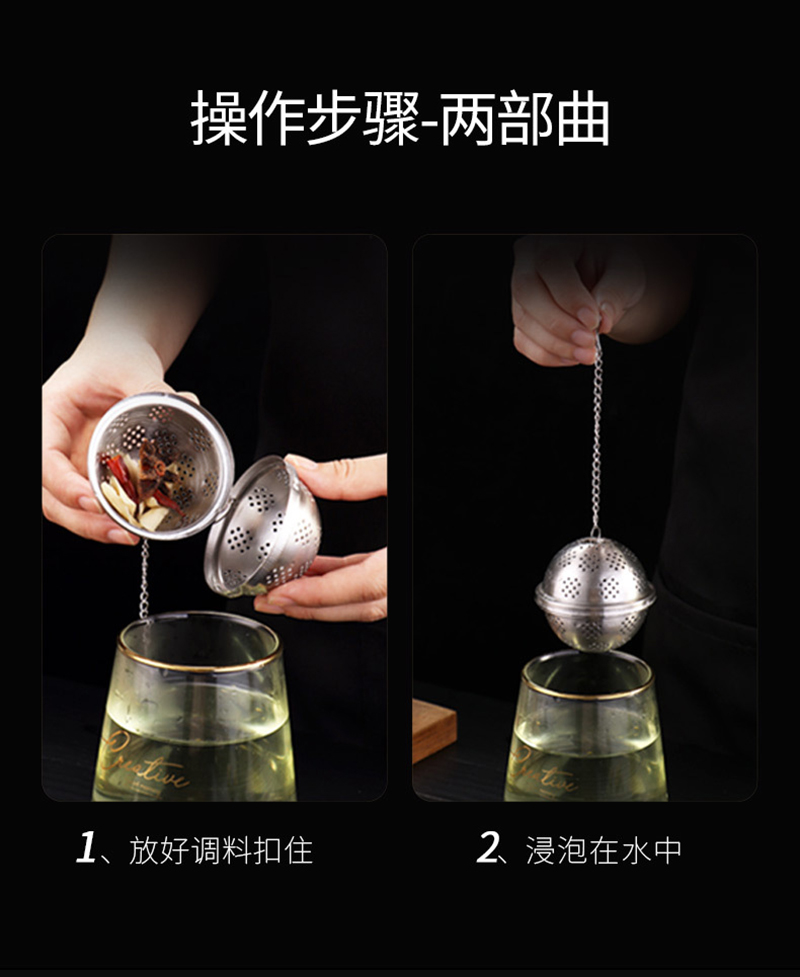 操作步骤-两部曲

Creative

Creative

1、放好调料扣住

2、浸泡在水中