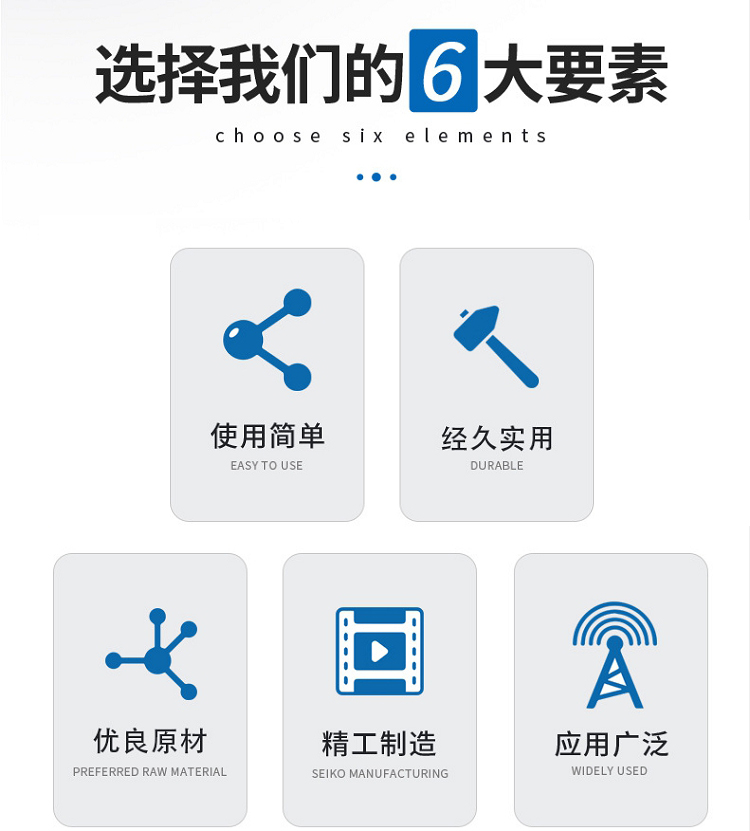 选择我们的6大要素

choose six elements

使用简单
EASY TO USE

经久实用
DURABLE

优良原材
PREFERRED RAW MATERIAL

精工制造
SEIKO MANUFACTURING

应用广泛
WIDELY USED