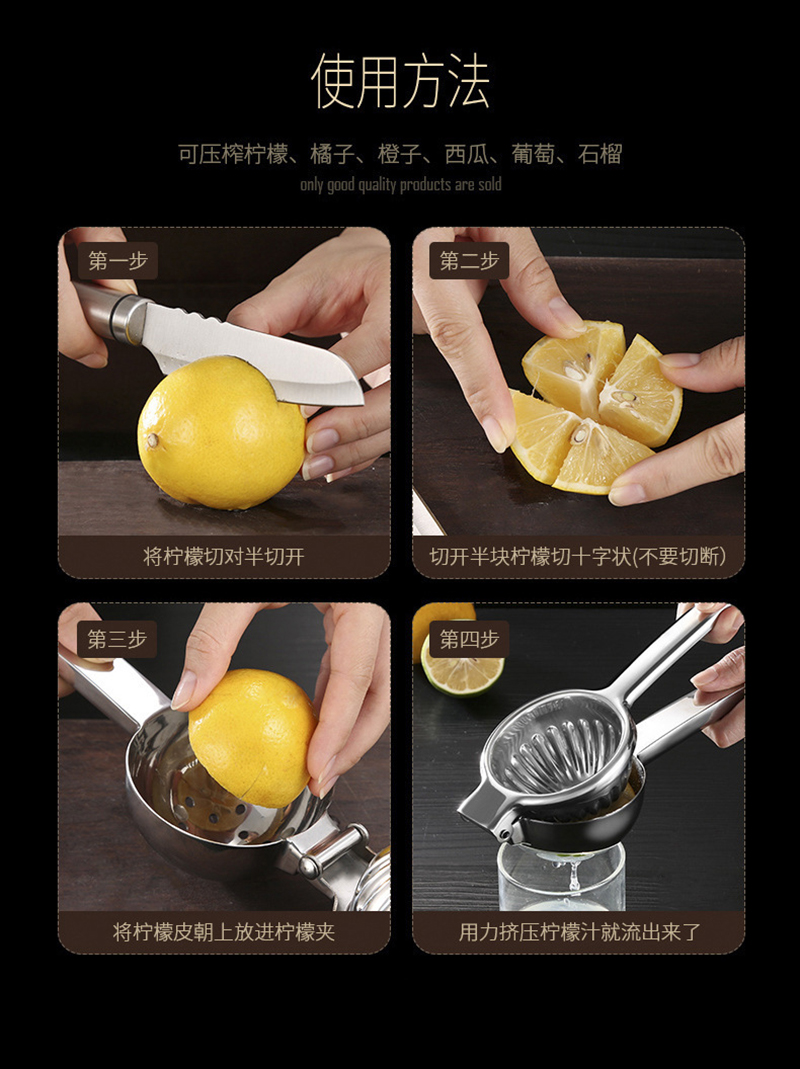 使用方法

可压榨柠檬、橘子、橙子、西瓜、葡萄、石榴
only good quality products are sold

第一步
将柠檬切对半切开

第二步
切开半块柠檬切十字状(不要切断)

第三步
将柠檬皮朝上放进柠檬夹

第四步
用力挤压柠檬汁就流出来了