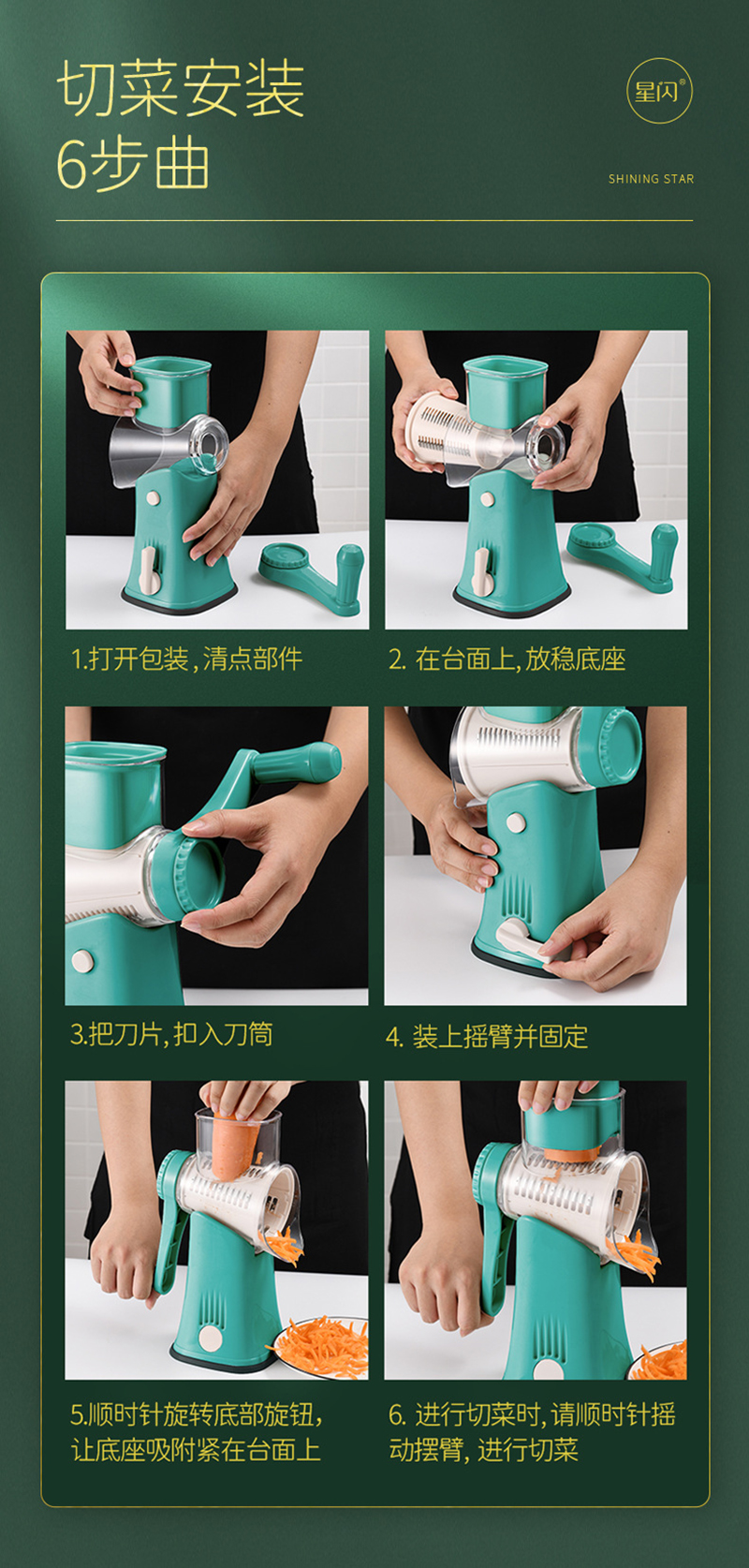 切菜安装
6步曲

星闪®

SHINING STAR

1.打开包装，清点部件

2. 在台面上，放稳底座

3.把刀片，扣入刀筒

4. 装上摇臂并固定

5.顺时针旋转底部旋钮，让底座吸附紧在台面上

6. 进行切菜时，请顺时针摇动摆臂，进行切菜