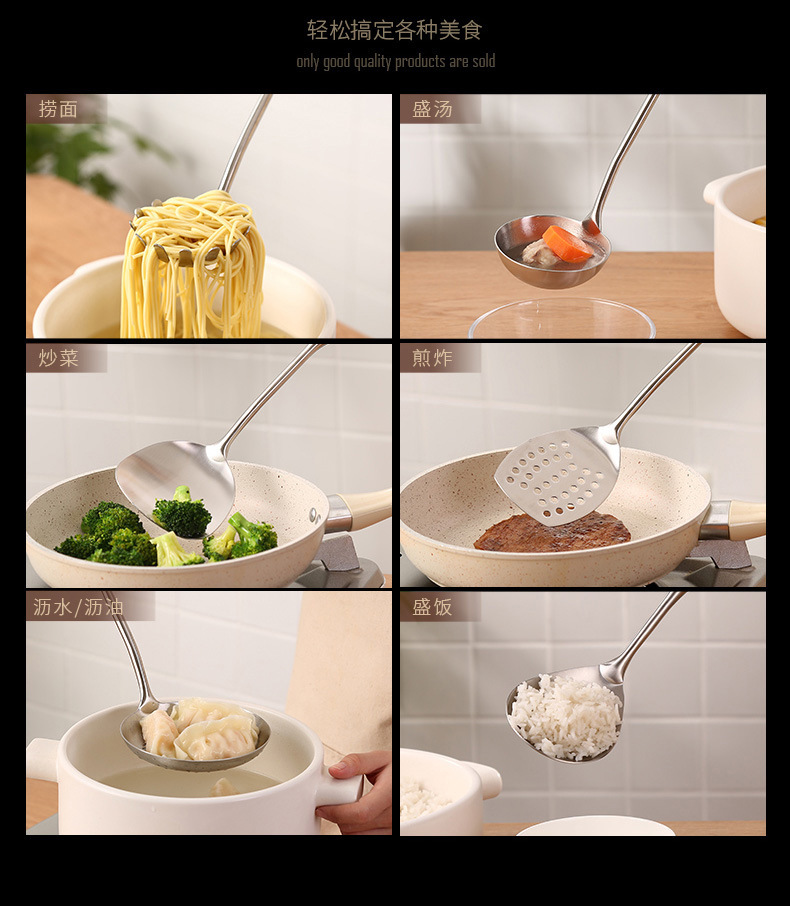 轻松搞定各种美食
only good quality products are sold

捞面

盛汤

炒菜

煎炸

沥水/沥油

盛饭