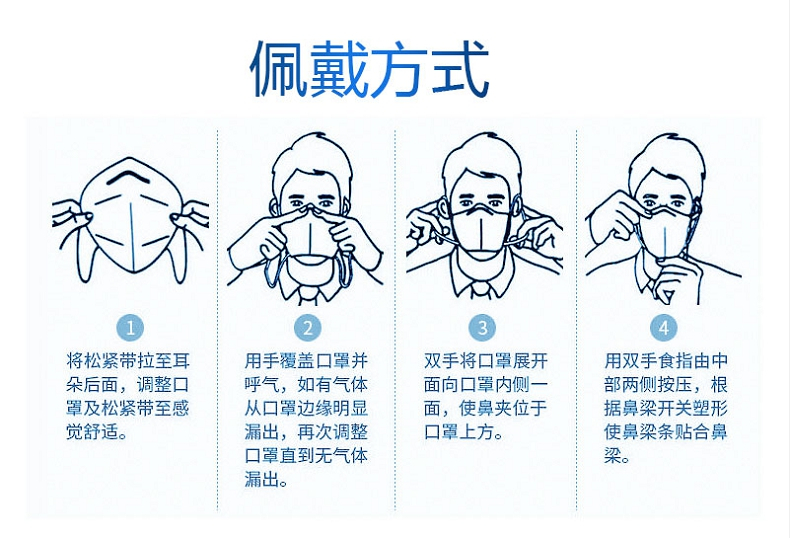 佩戴方式

1
将松紧带拉至耳朵后面，调整口罩及松紧带至感觉舒适。

2
用手覆盖口罩并呼气，如有气体从口罩边缘明显漏出，再次调整口罩直到无气体漏出。

3
双手将口罩展开面向口罩内侧一面，使鼻夹位于口罩上方。

4
用双手食指由中部两侧按压，根据鼻梁开关塑形使鼻梁条贴合鼻梁。