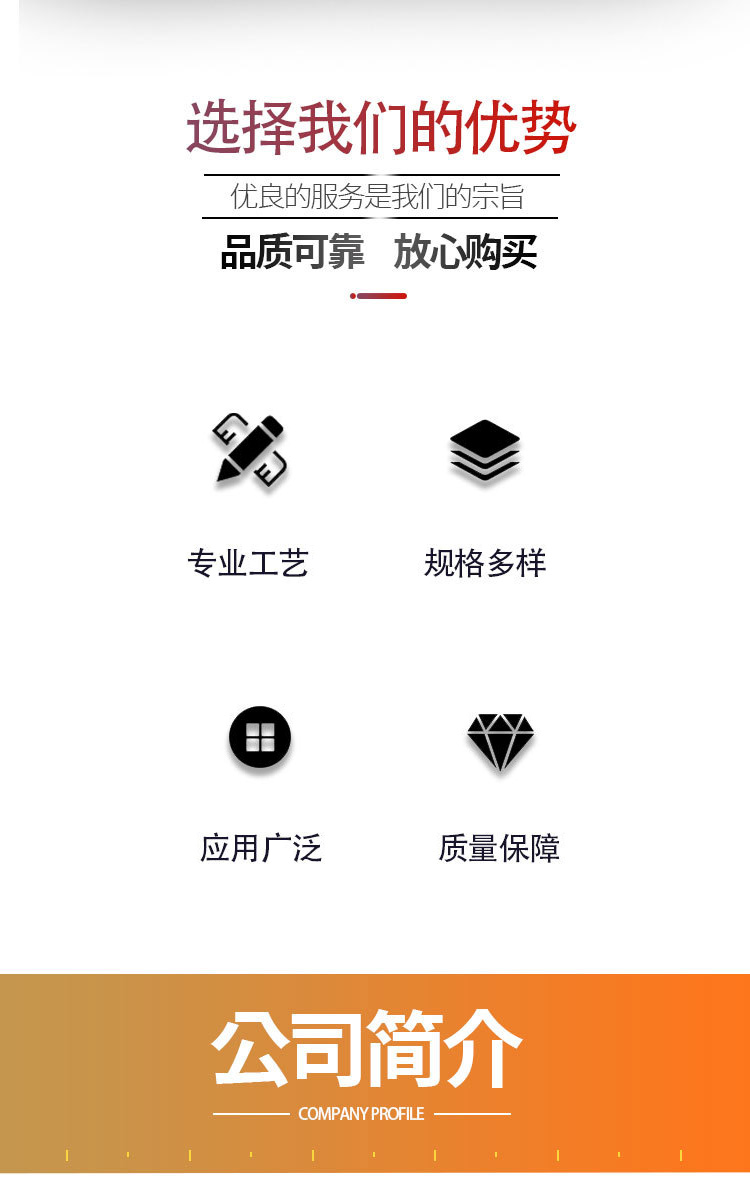 选择我们的优势

优良的服务是我们的宗旨

品质可靠 放心购买

专业工艺

规格多样

应用广泛

质量保障

公司简介

COMPANY PROFILE