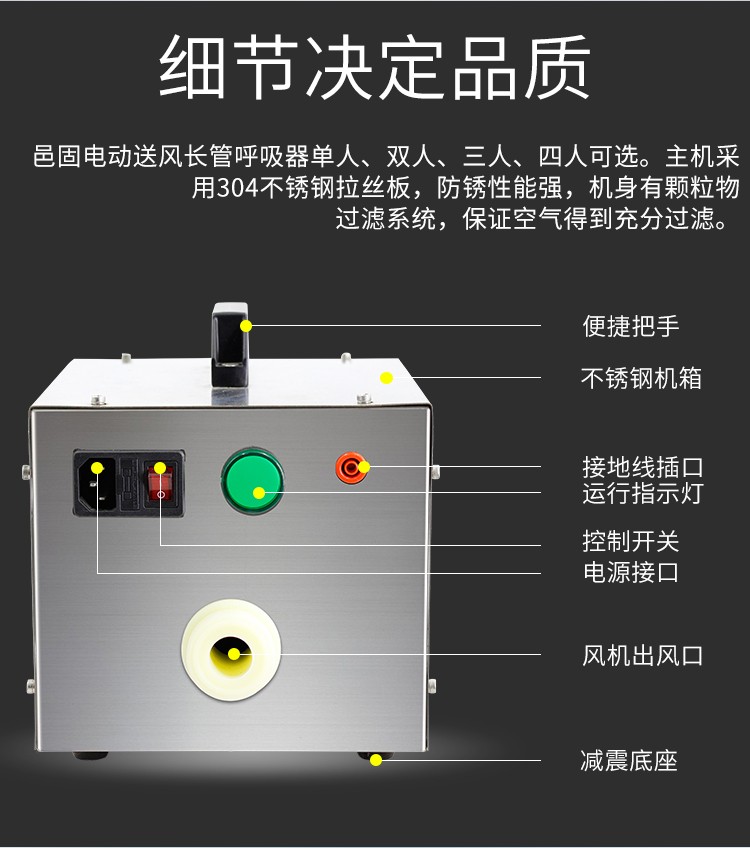 细节决定品质

邑固电动送风长管呼吸器单人、双人、三人、四人可选。主机采用304不锈钢拉丝板，防锈性能强，机身有颗粒物过滤系统，保证空气得到充分过滤。

便捷把手
不锈钢机箱
接地线插口
运行指示灯
控制开关
电源接口
风机出风口
减震底座