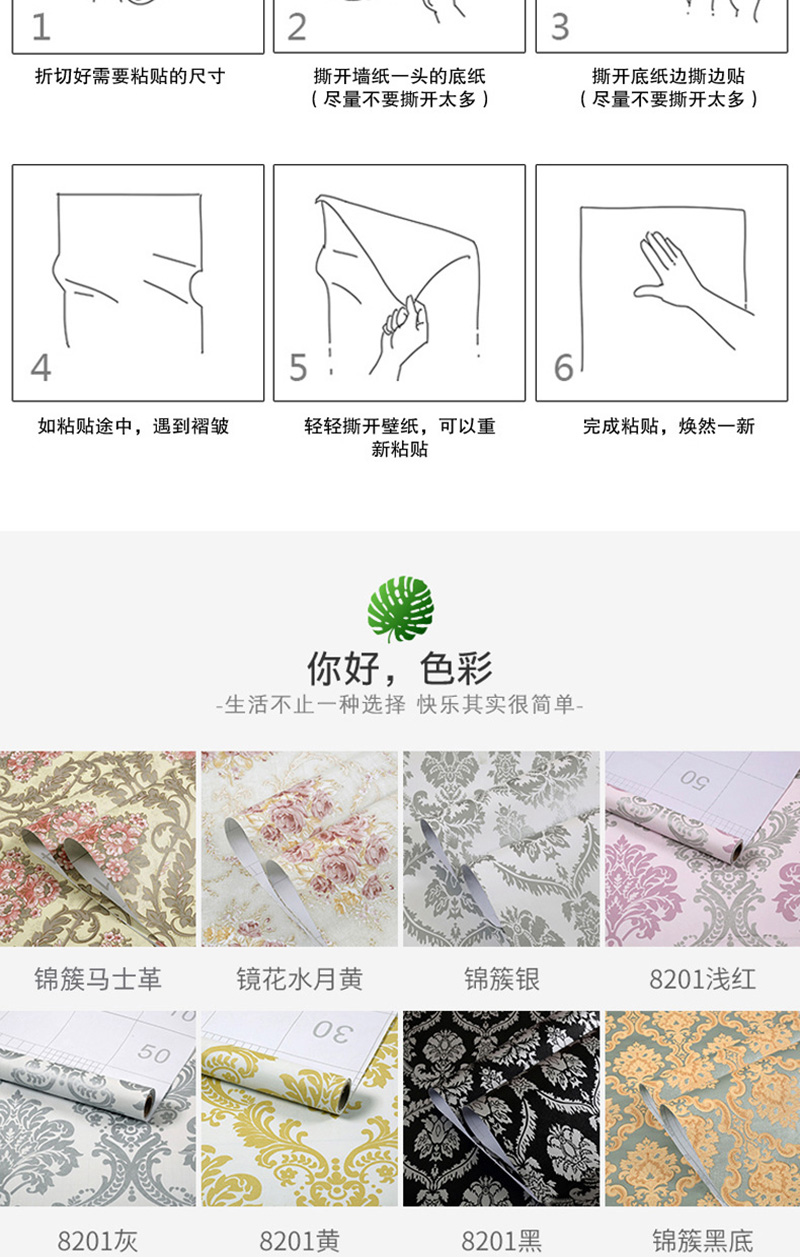 1

折切好需要粘贴的尺寸

2

撕开墙纸一头的底纸
（尽量不要撕开太多）

3

撕开底纸边撕边贴
（尽量不要撕开太多）

4

如粘贴途中，遇到褶皱

5

轻轻撕开壁纸，可以重新粘贴

6

完成粘贴，焕然一新

你好，色彩

-生活不止一种选择 快乐其实很简单-

锦簇马士革

镜花水月黄

锦簇银

50

8201浅红

50

8201灰

30

8201黄

8201黑

锦簇黑底