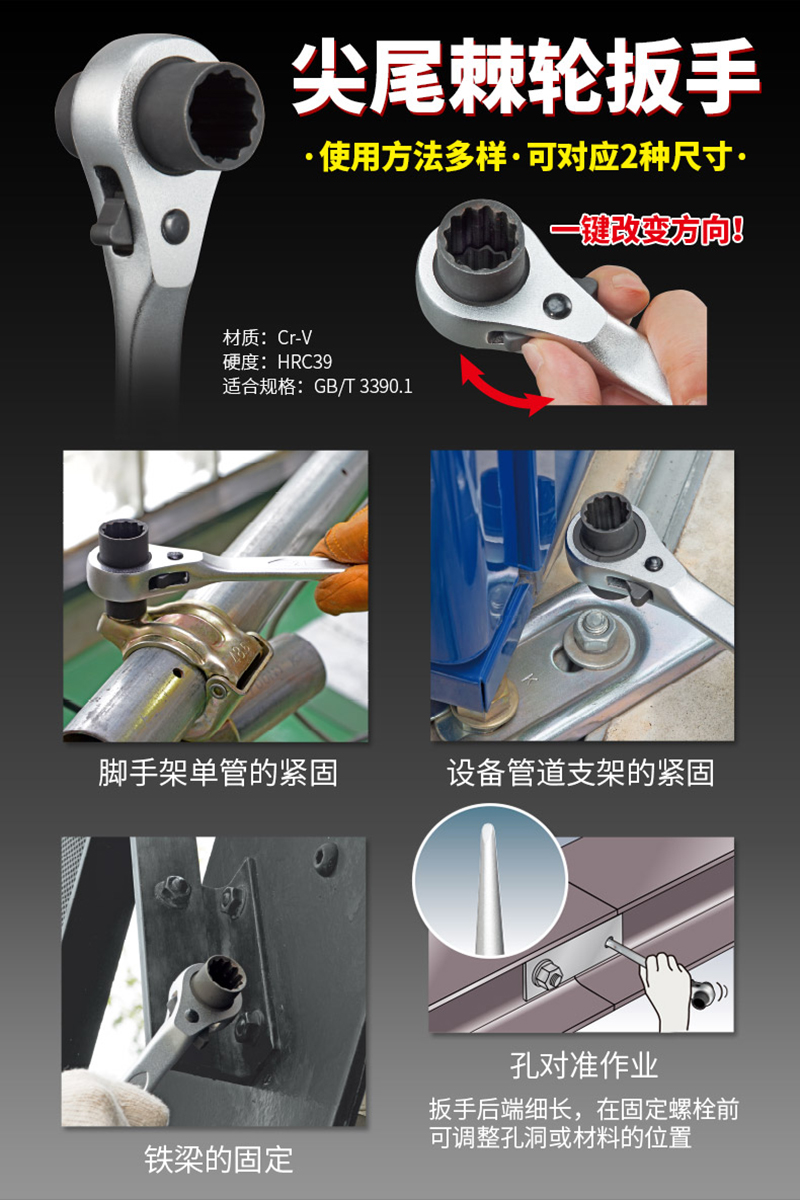 尖尾棘轮扳手

·使用方法多样·可对应2种尺寸·

一键改变方向!

材质：Cr-V
硬度：HRC39
适合规格：GB/T 3390.1

脚手架单管的紧固

设备管道支架的紧固

铁梁的固定

孔对准作业

扳手后端细长，在固定螺栓前可调整孔洞或材料的位置