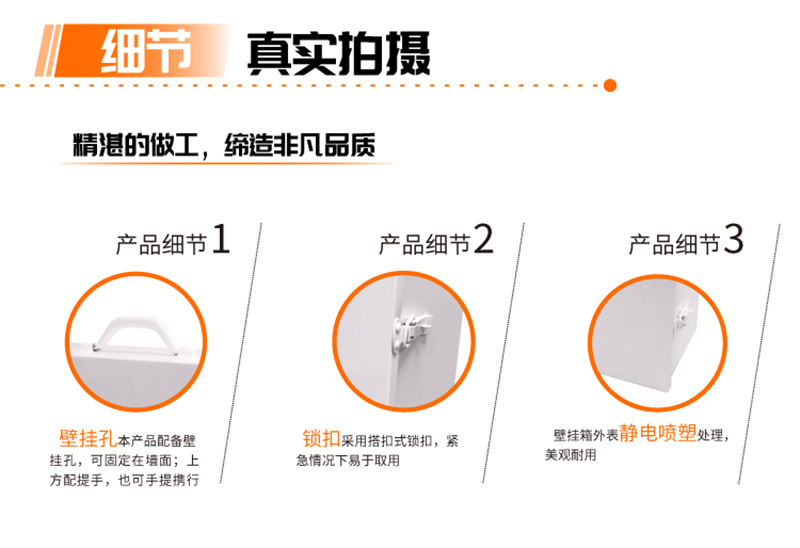 细节 真实拍摄

精湛的做工，缔造非凡品质

产品细节1

壁挂孔本产品配备壁挂孔，可固定在墙面；上方配提手，也可手提携行

产品细节2

锁扣采用搭扣式锁扣，紧急情况下易于取用

产品细节3

壁挂箱外表静电喷塑处理，美观耐用