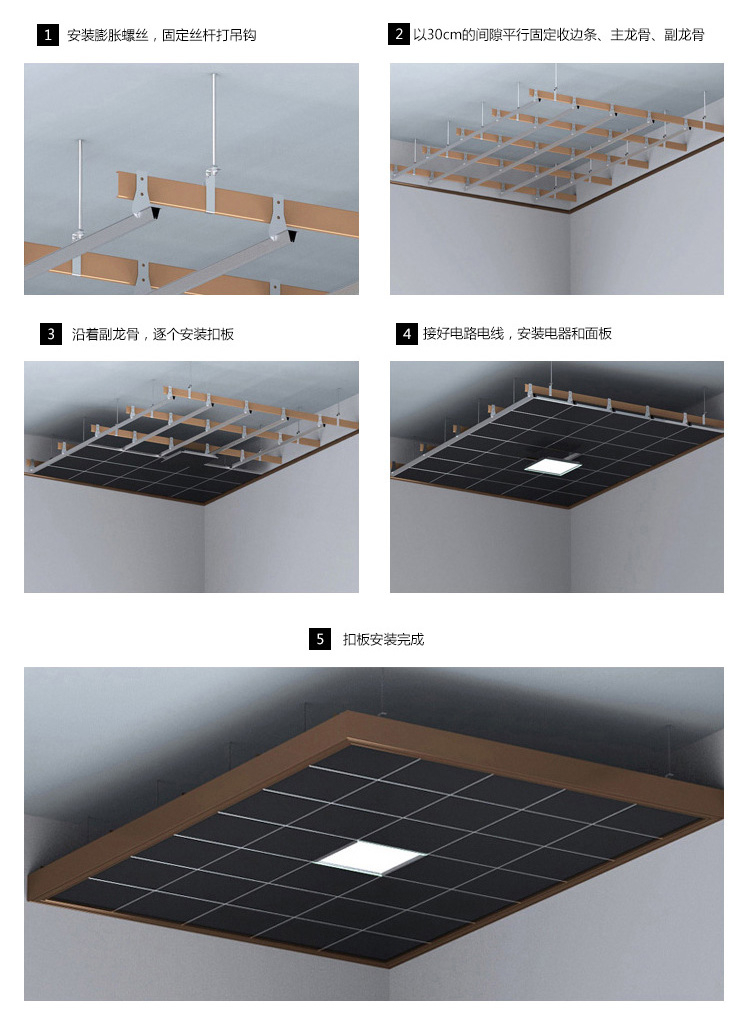 1 安装膨胀螺丝，固定丝杆打吊钩

2 以30cm的间隙平行固定收边条、主龙骨、副龙骨

3 沿着副龙骨，逐个安装扣板

4 接好电路电线，安装电器和面板

5 扣板安装完成