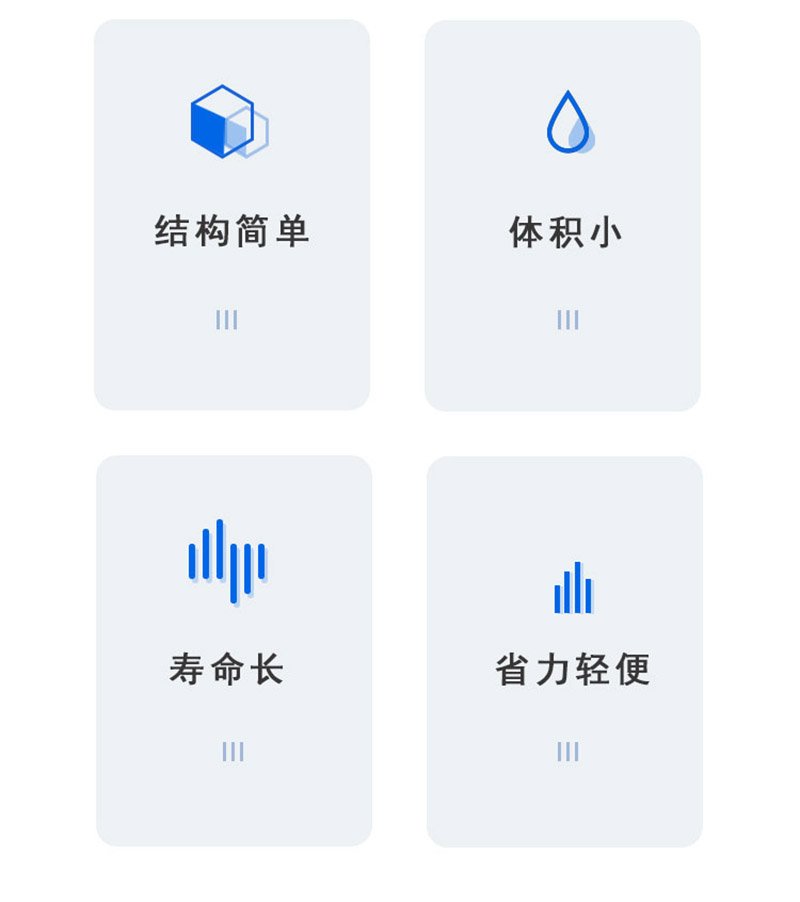 结构简单

体积小

寿命长

省力轻便