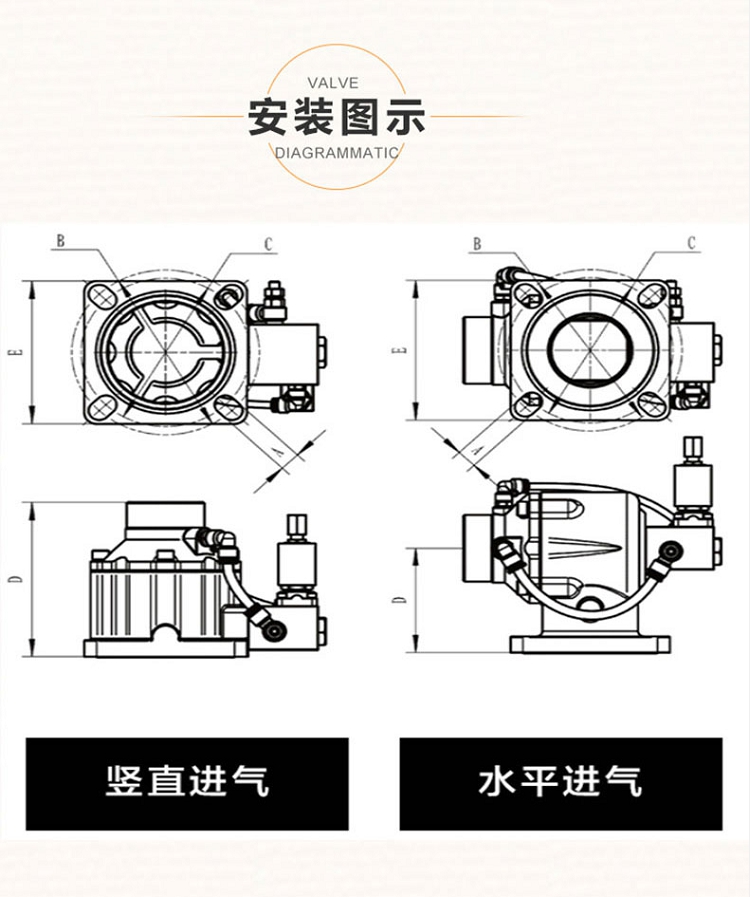 VALVE
安装图示
DIAGRAMMATIC

B
C
E
A
D

B
C
E
A
D

竖直进气

水平进气