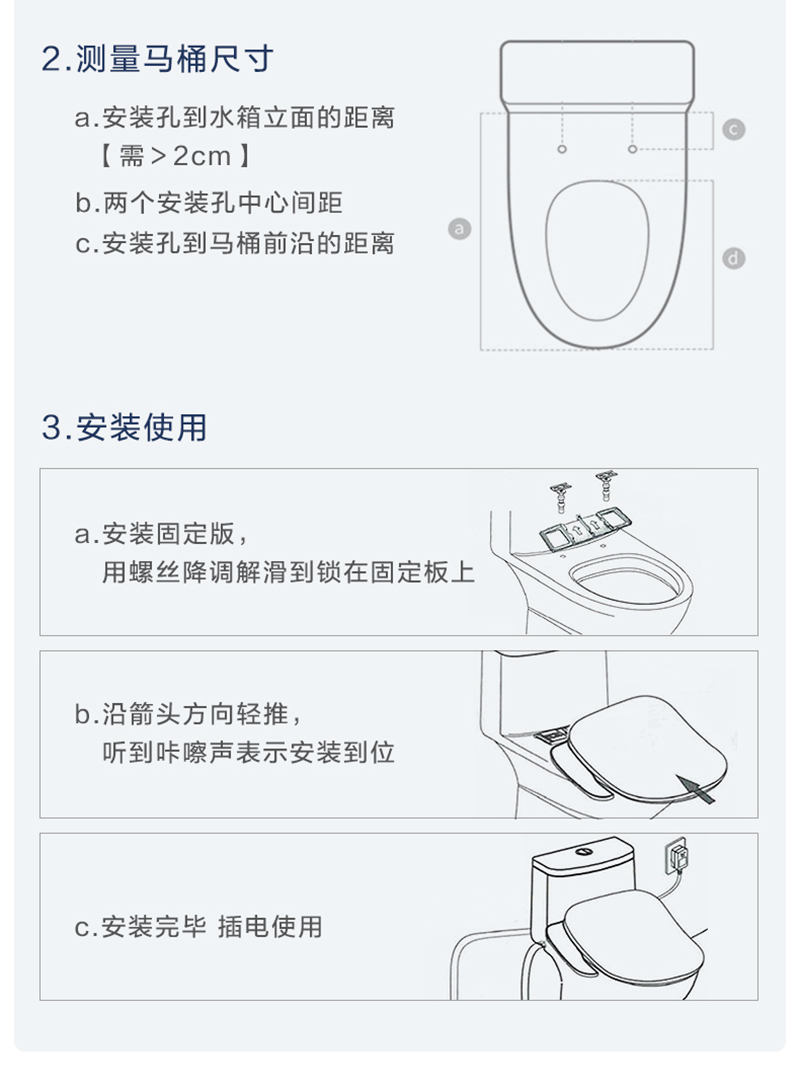 2.测量马桶尺寸

a.安装孔到水箱立面的距离
【需＞2cm】

b.两个安装孔中心间距

c.安装孔到马桶前沿的距离

c

a

d

3.安装使用

a.安装固定版，
用螺丝降调解滑到锁在固定板上

b.沿箭头方向轻推，
听到咔嚓声表示安装到位

c.安装完毕 插电使用